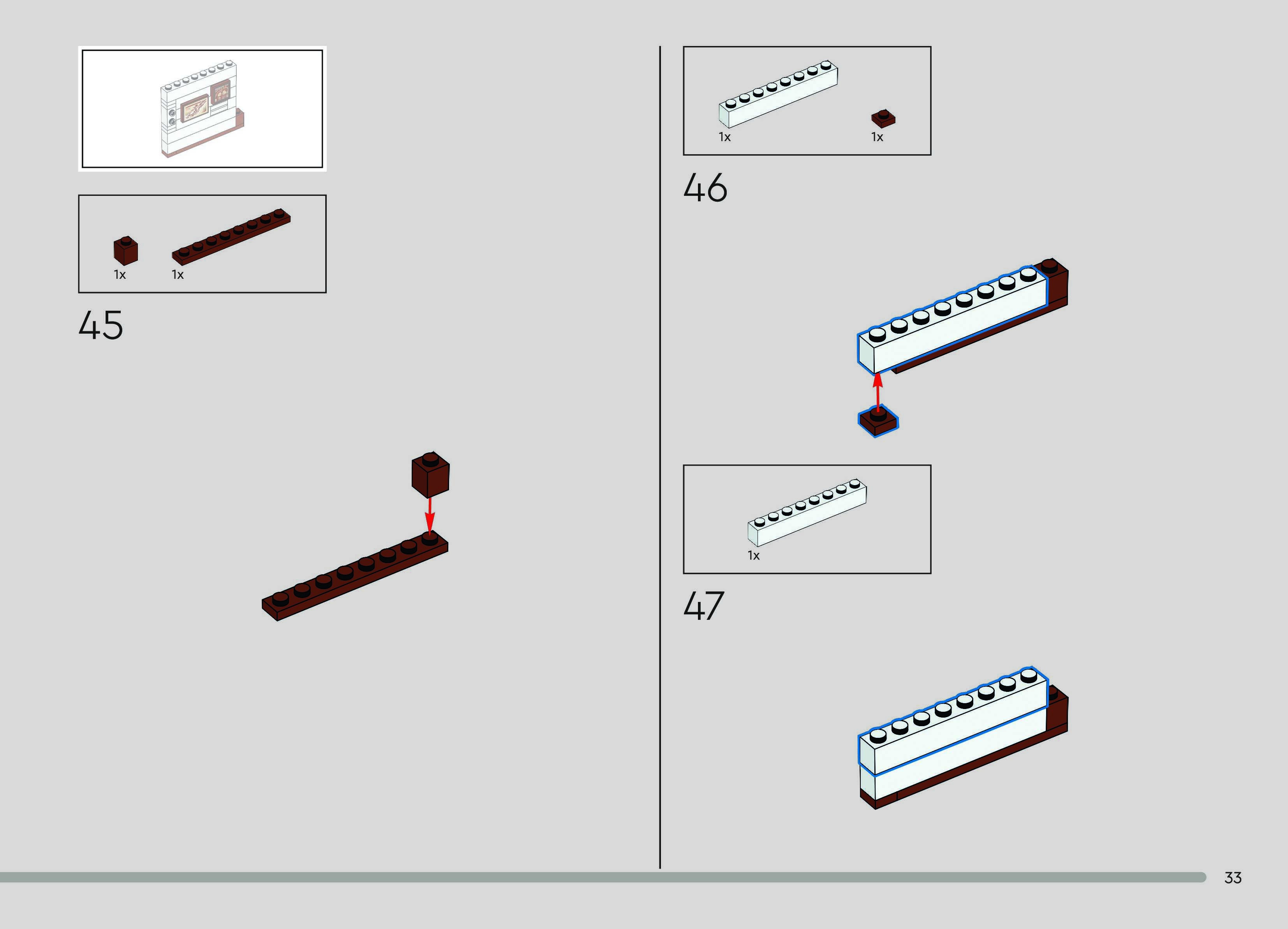 1x 1x

45

1x 1x

46

1x

47

33