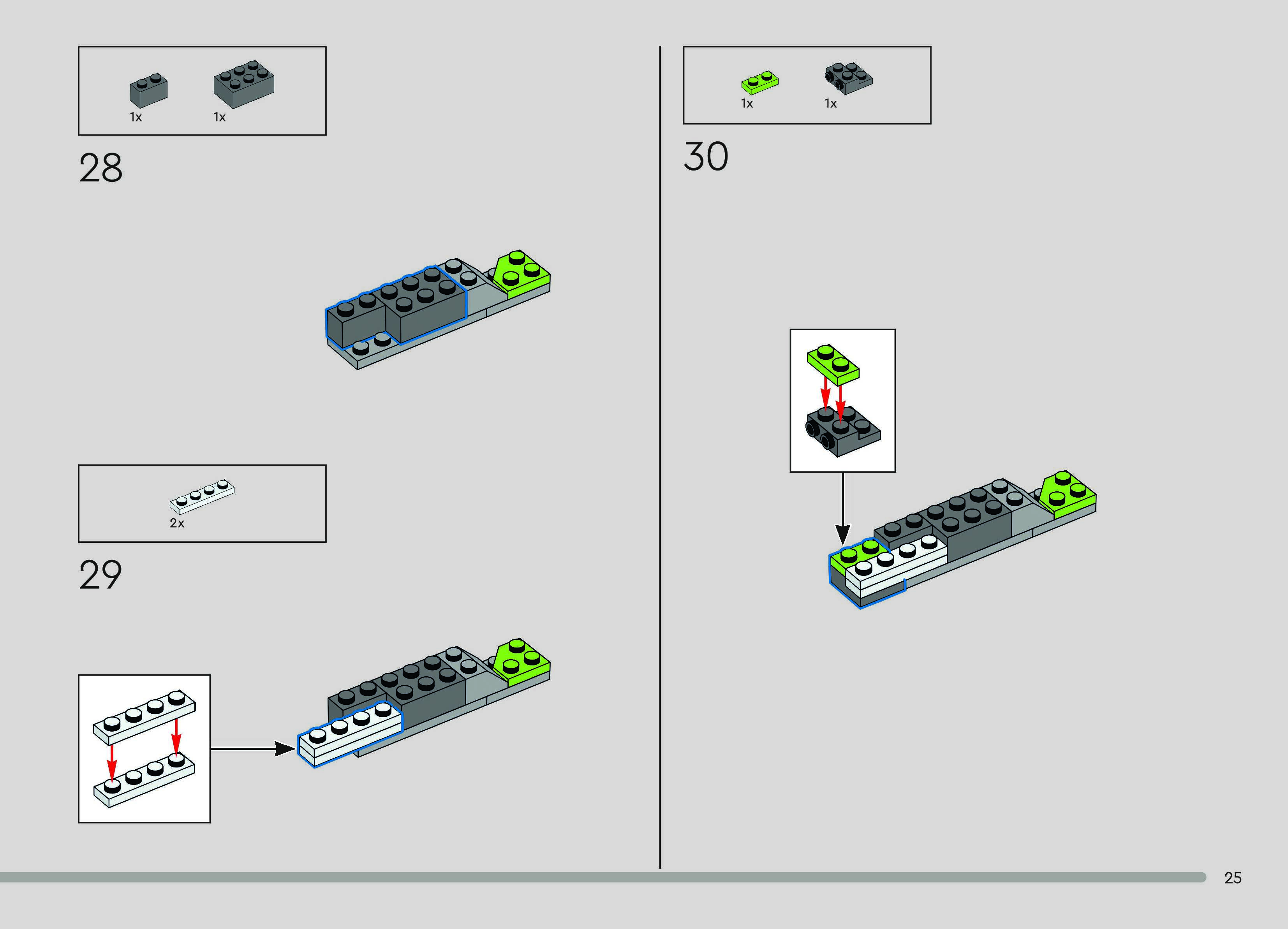 1x 1x

28

2x

29

1x 1x

30

25