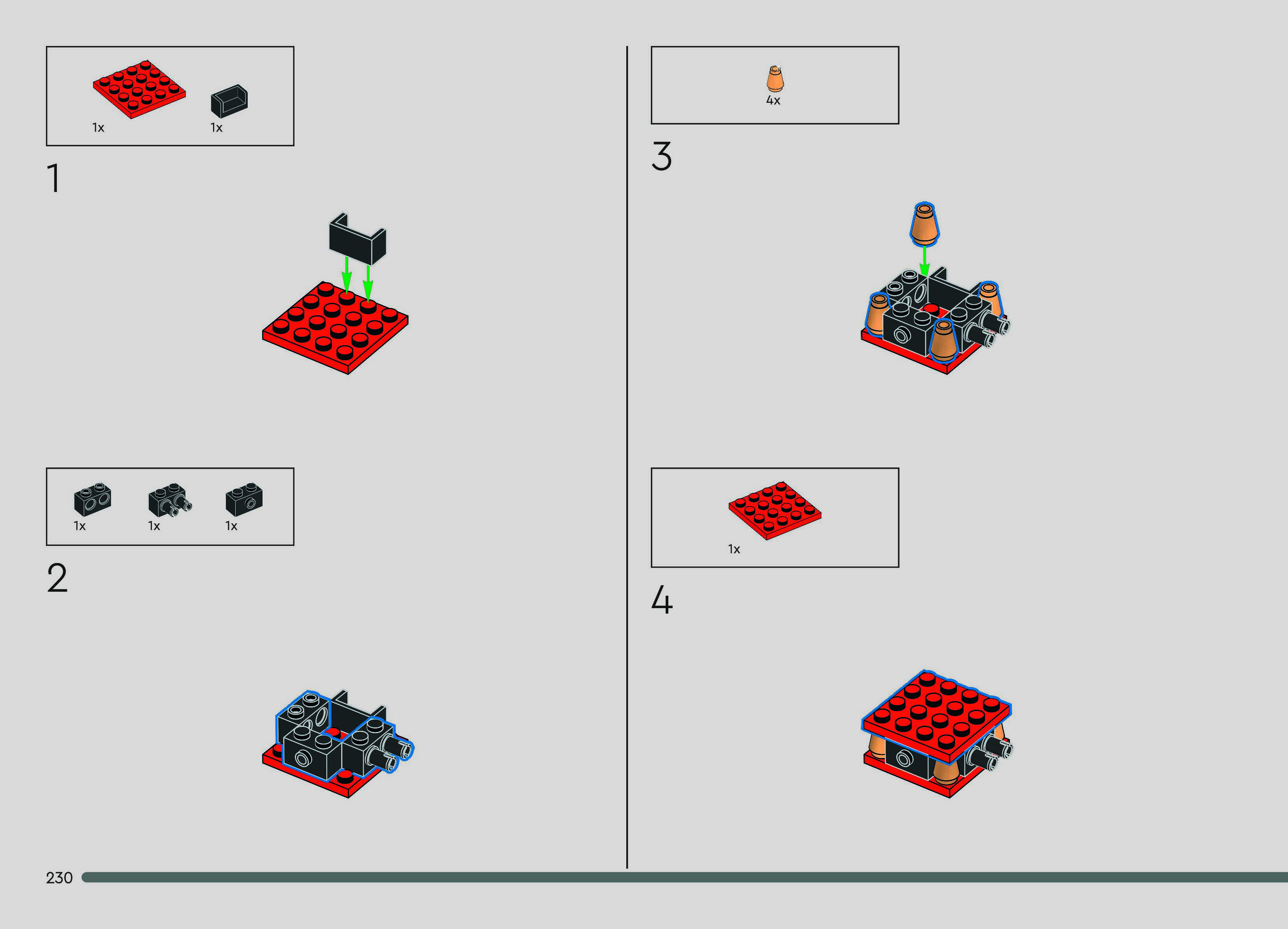 1x 1x

1

1x 1x 1x

2

4x

3

1x

4

230