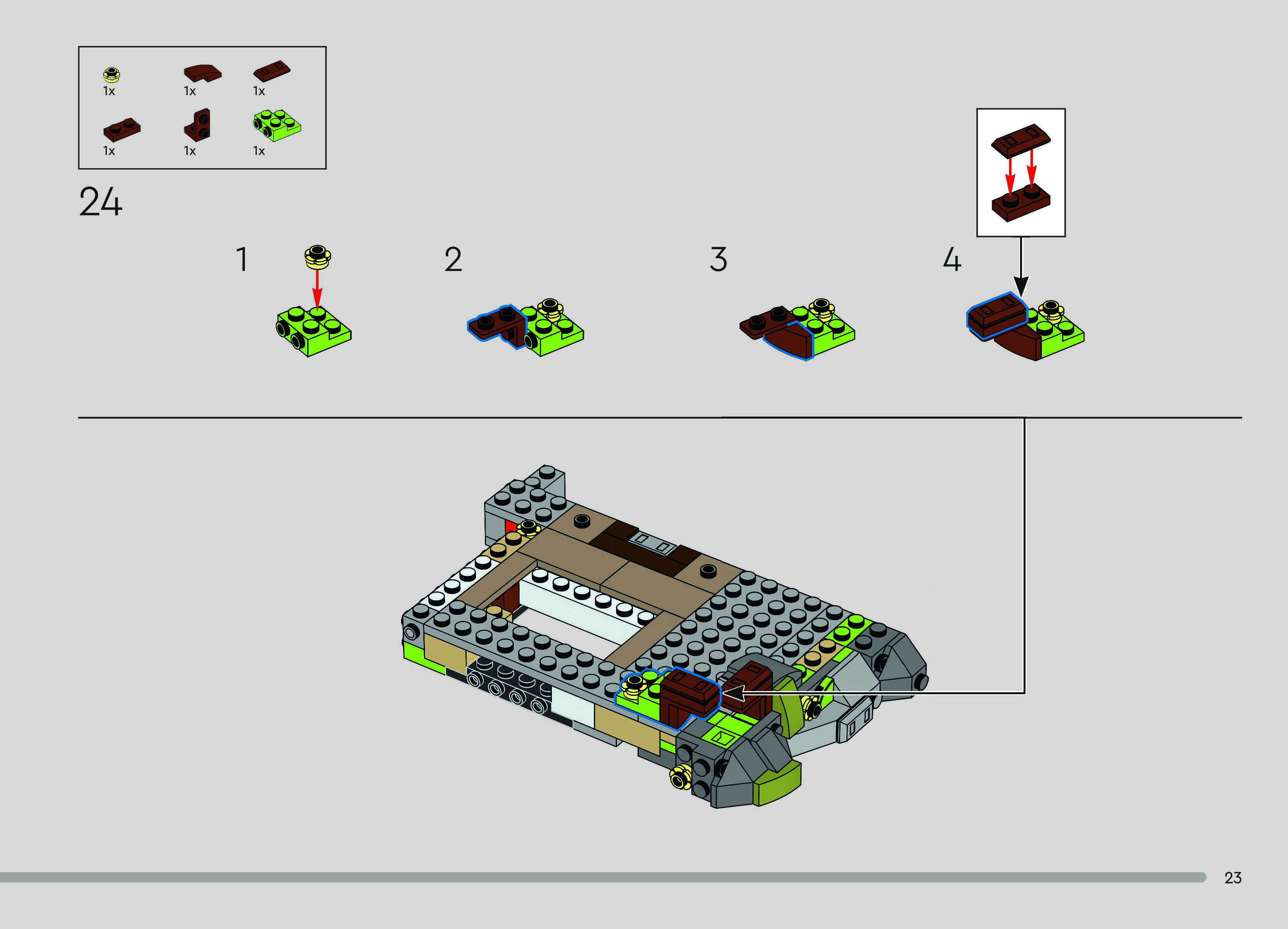 1x 1x 1x

1x 1x 1x

24

1

2

3

4

23