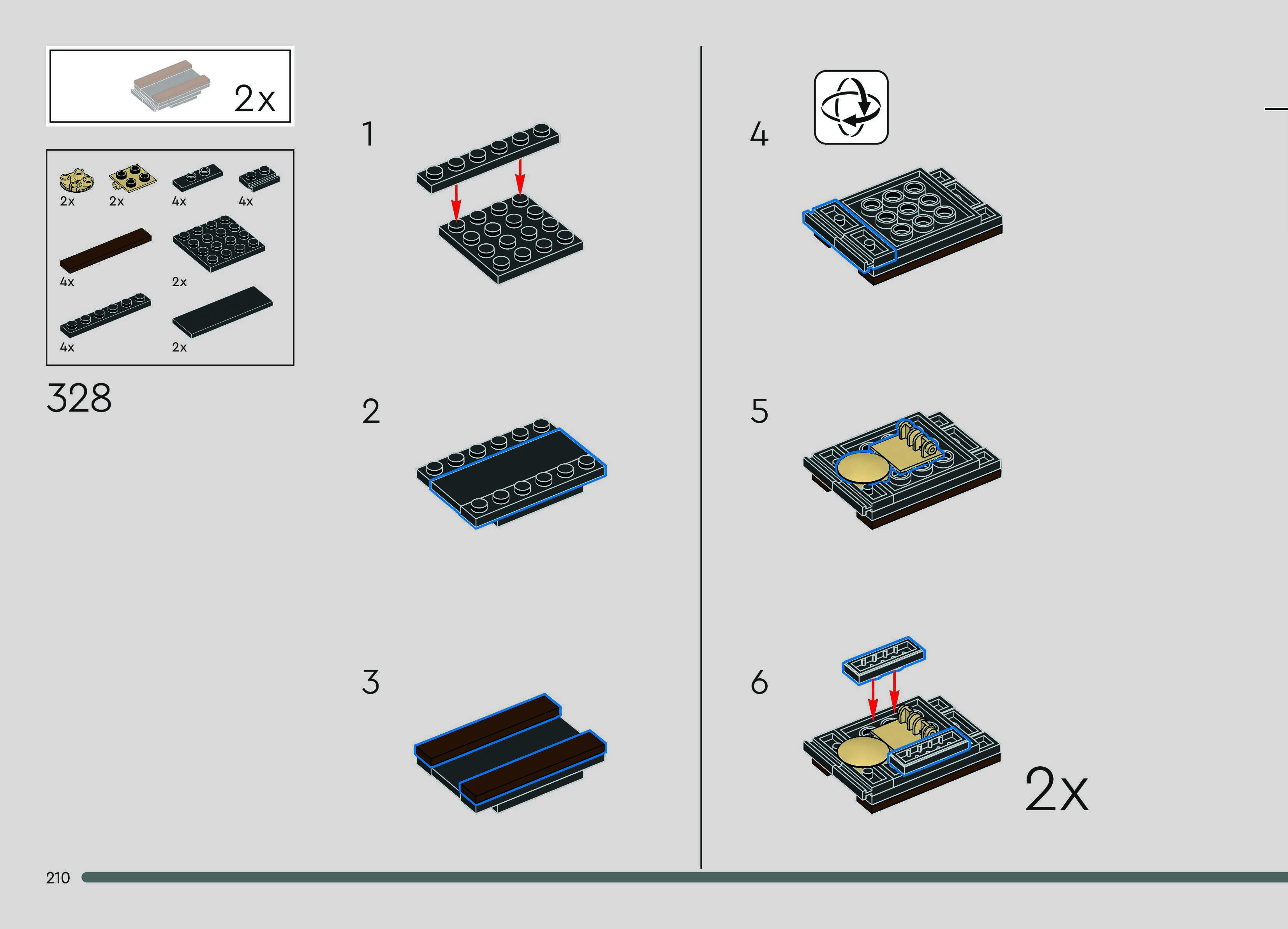 2x

2x 2x 4x 4x

4x 2x

4x 2x

328

1

2

3

4

5

6

2x

210