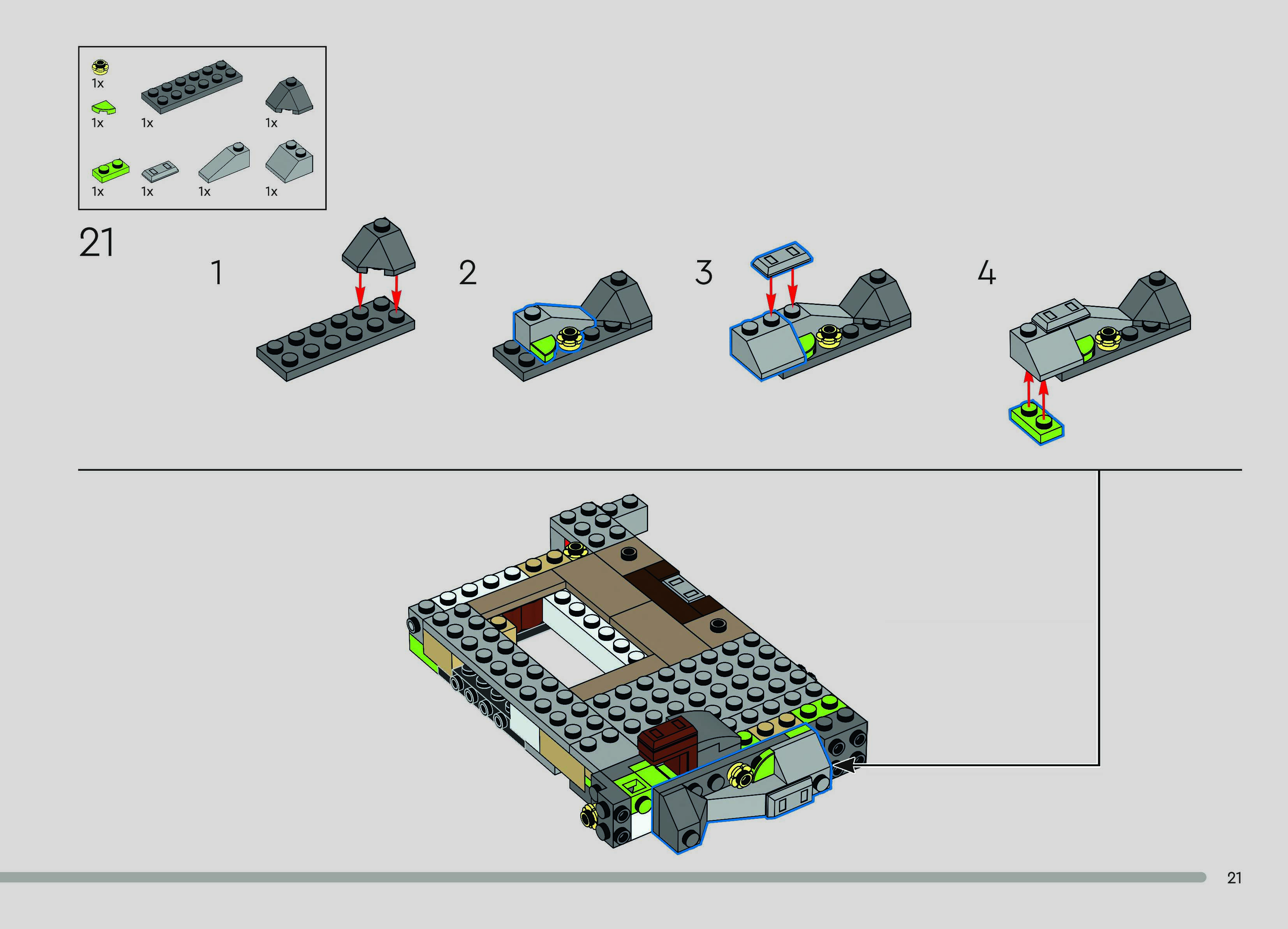 1x

1x 1x 1x

1x 1x 1x 1x

21

1

2

3

4

21