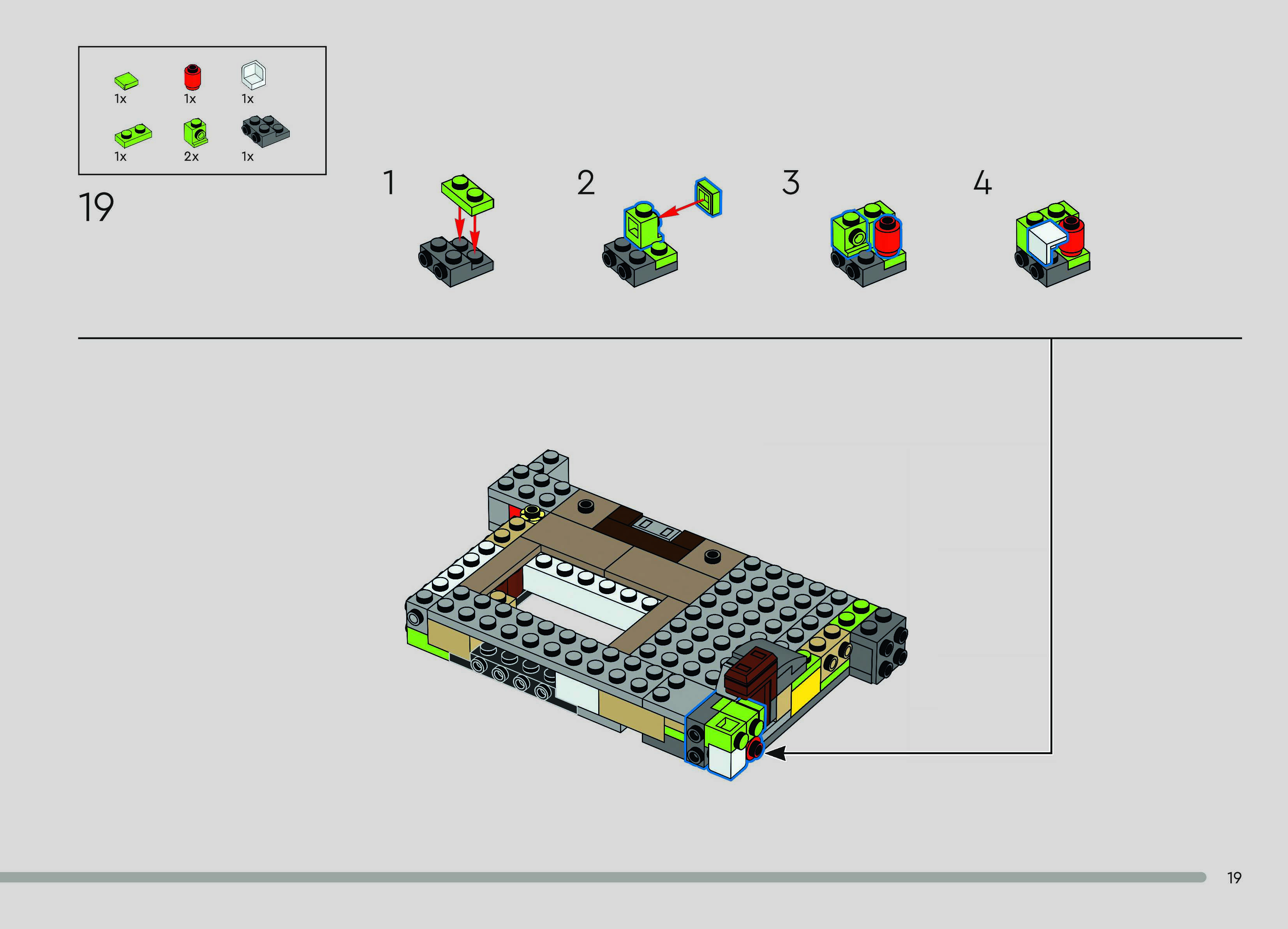 1x 1x 1x

1x 2x 1x

19

1

2

3

4

19