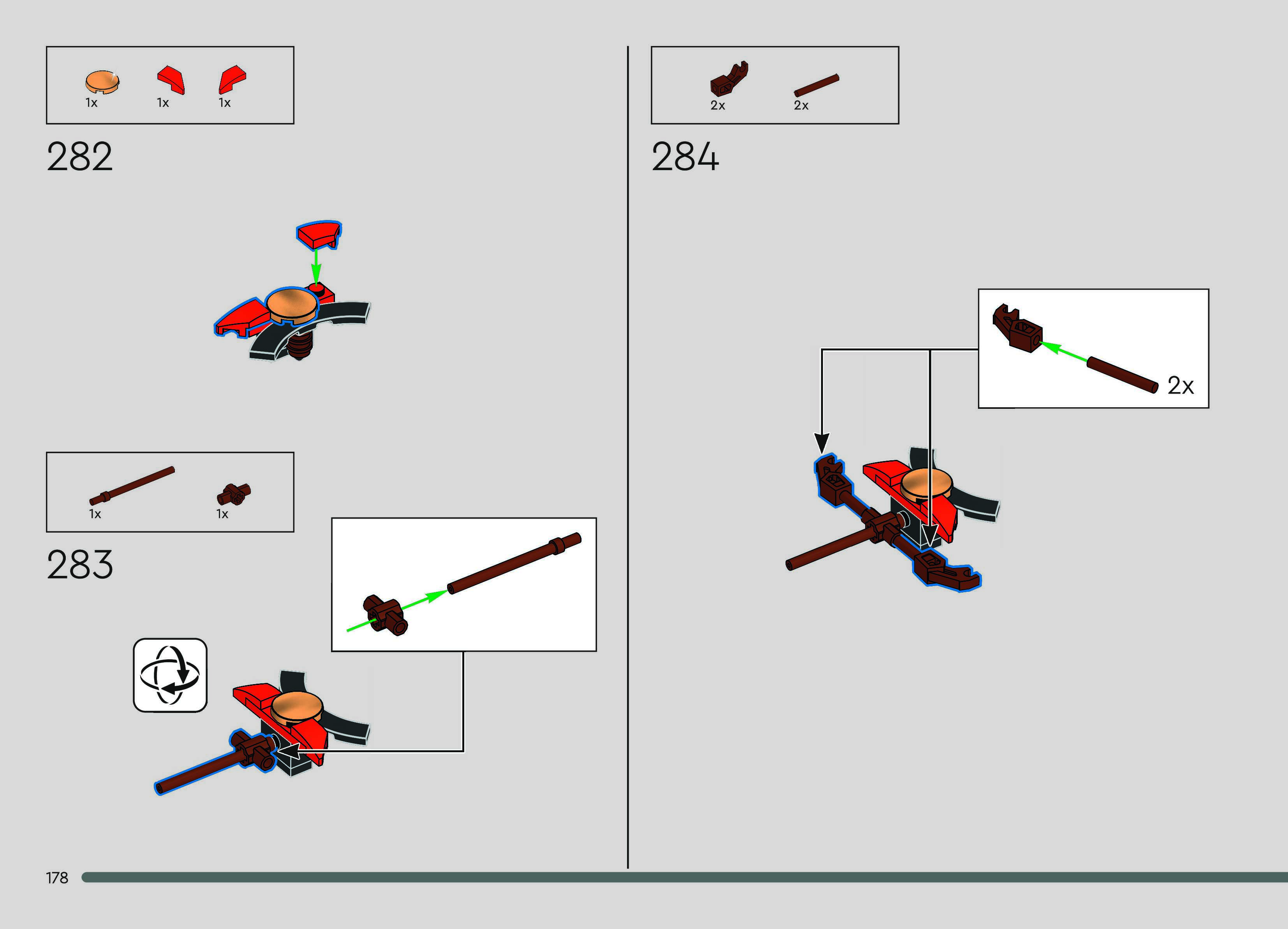 1x 1x 1x

282

1x 1x

283

2x 2x

284

2x

178