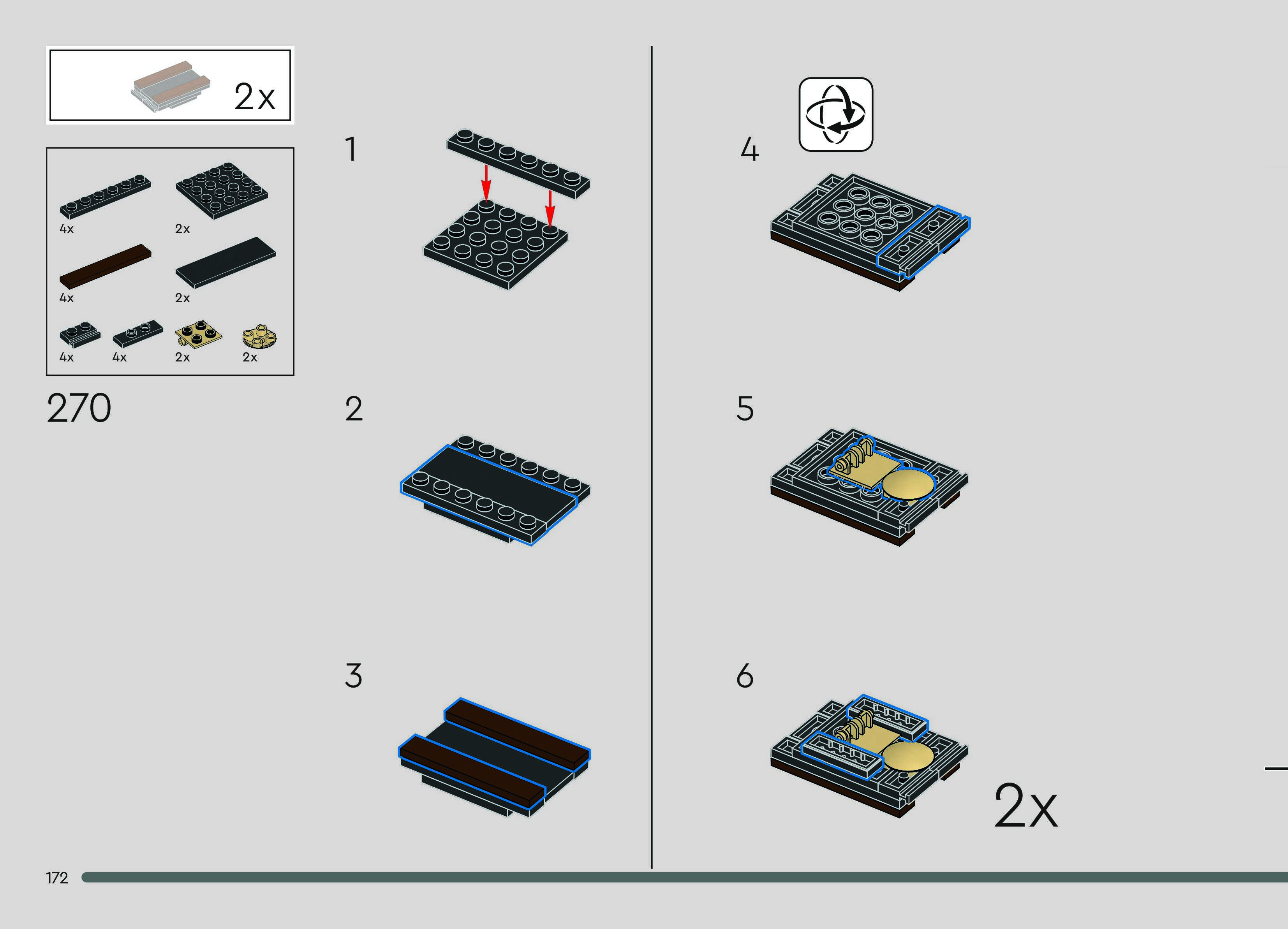 2x

4x
2x
4x
2x
4x
4x
2x
2x

270

1

2

3

4

5

6

2x

172