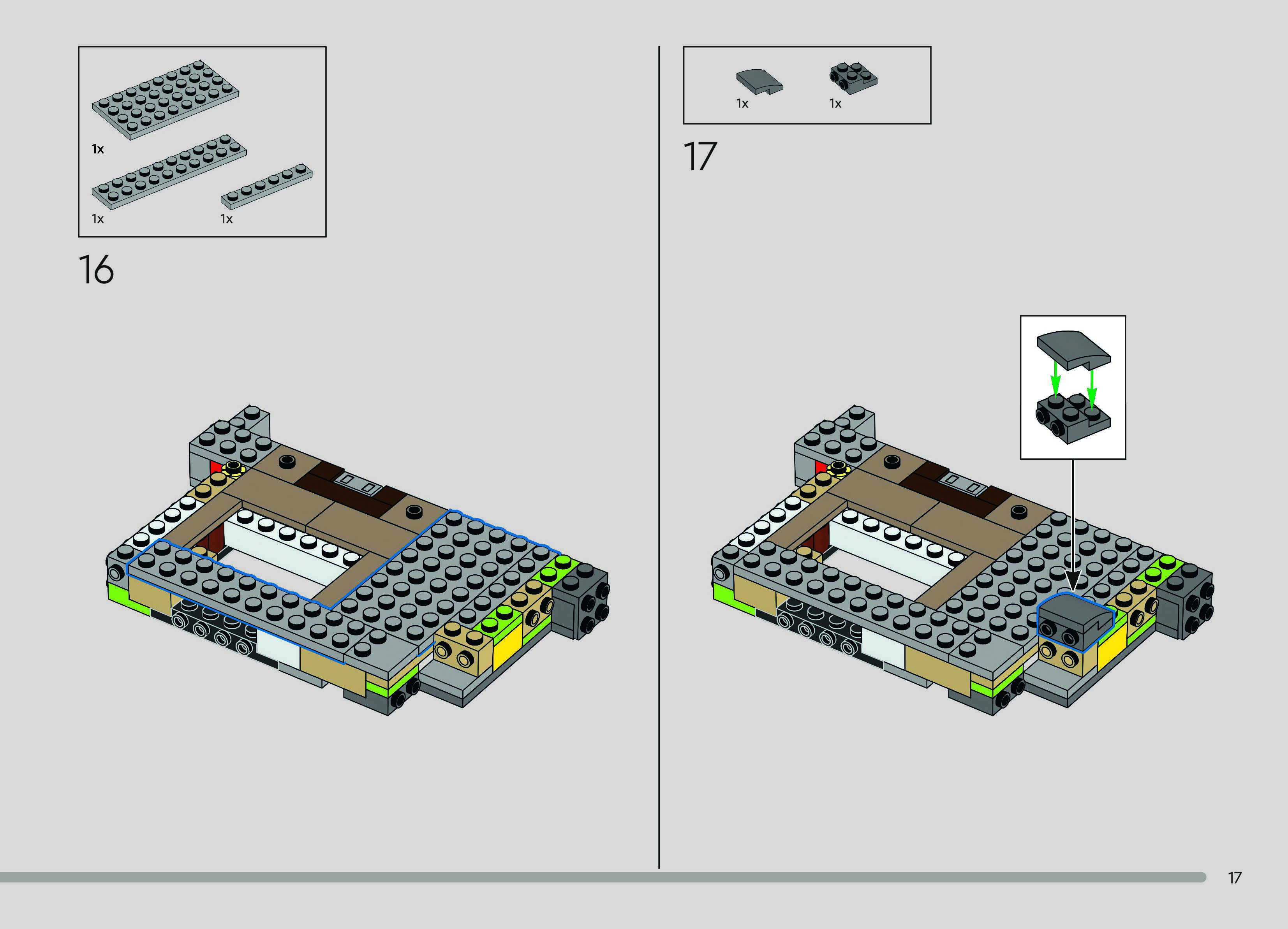 1x

1x

1x

16

1x

1x

17

17