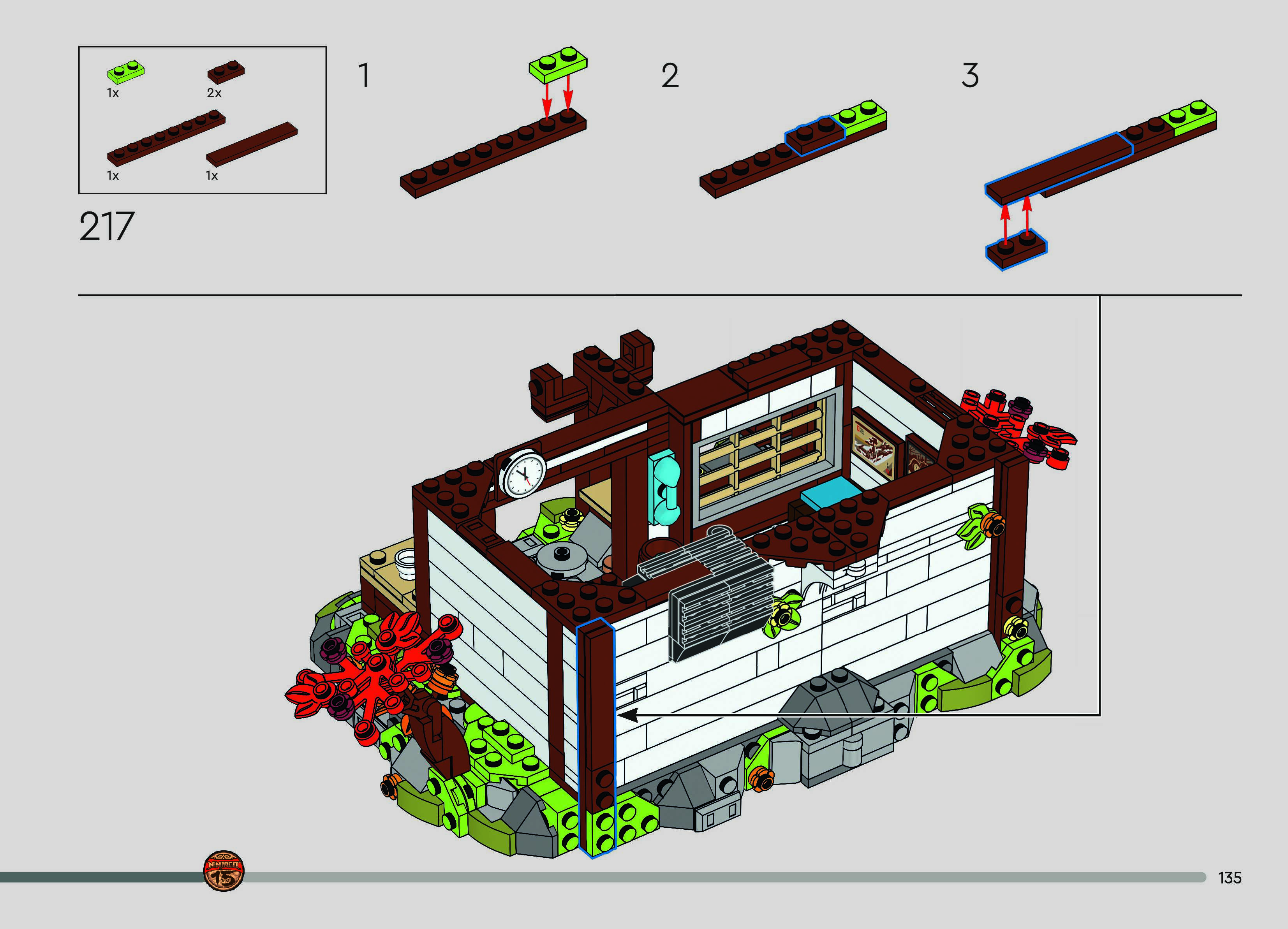 1x
2x
1x
1x

217

1

2

3

NINJAGO
15

135