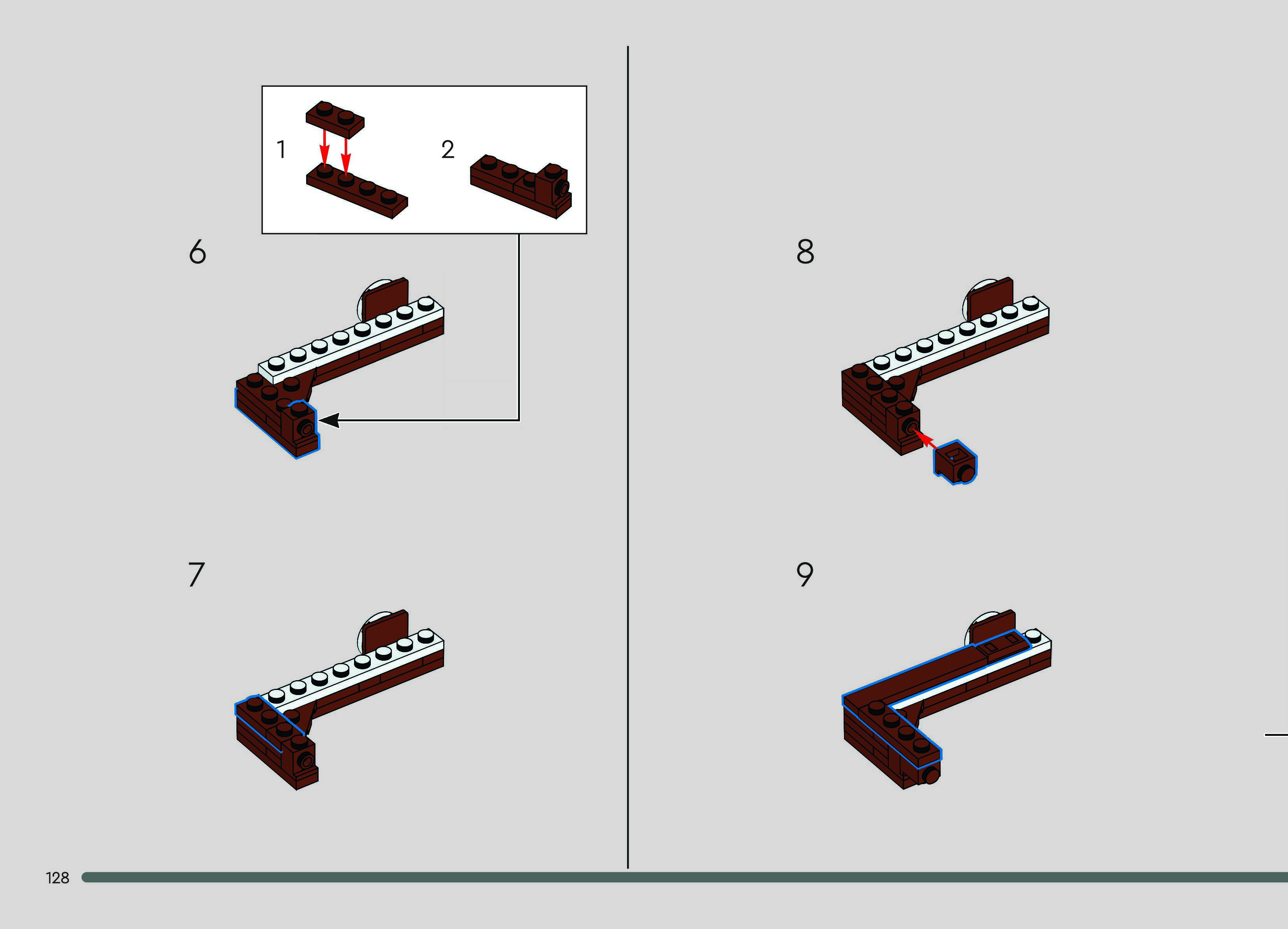 1

2

6

7

8

9

128