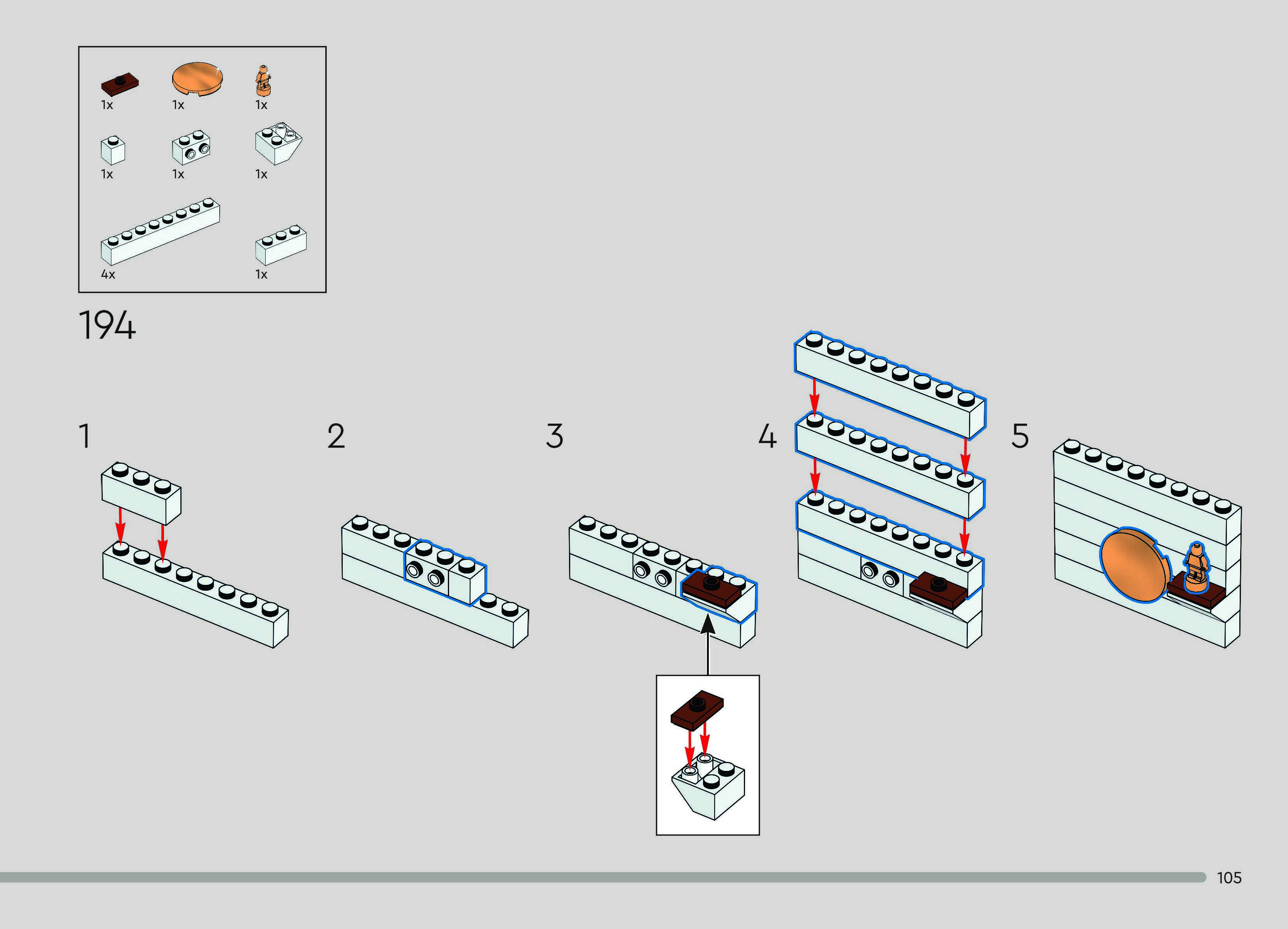 1x
1x
1x
1x
1x
1x
4x
1x

194

1

2

3

4

5

105