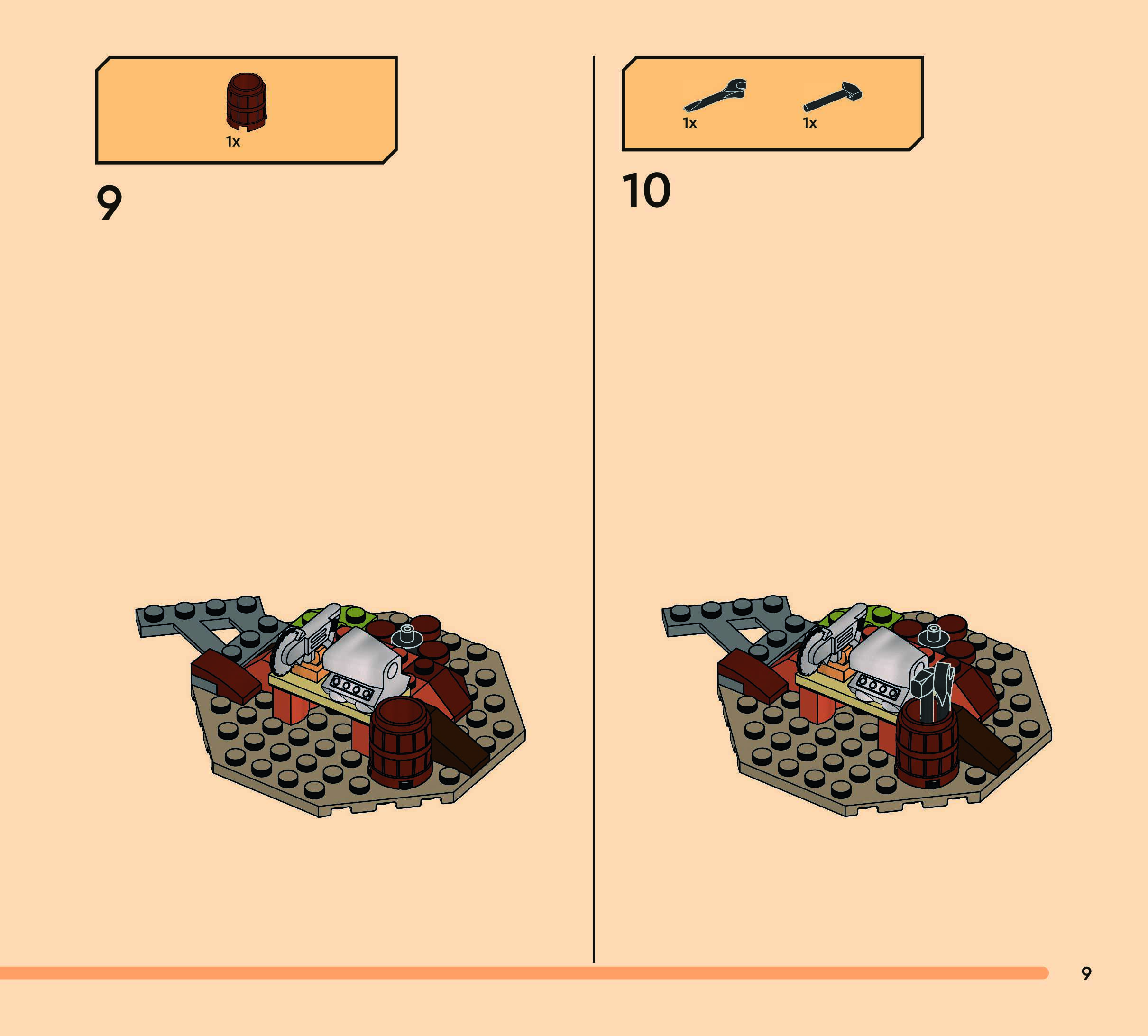 1x

9

1x 1x

10

9