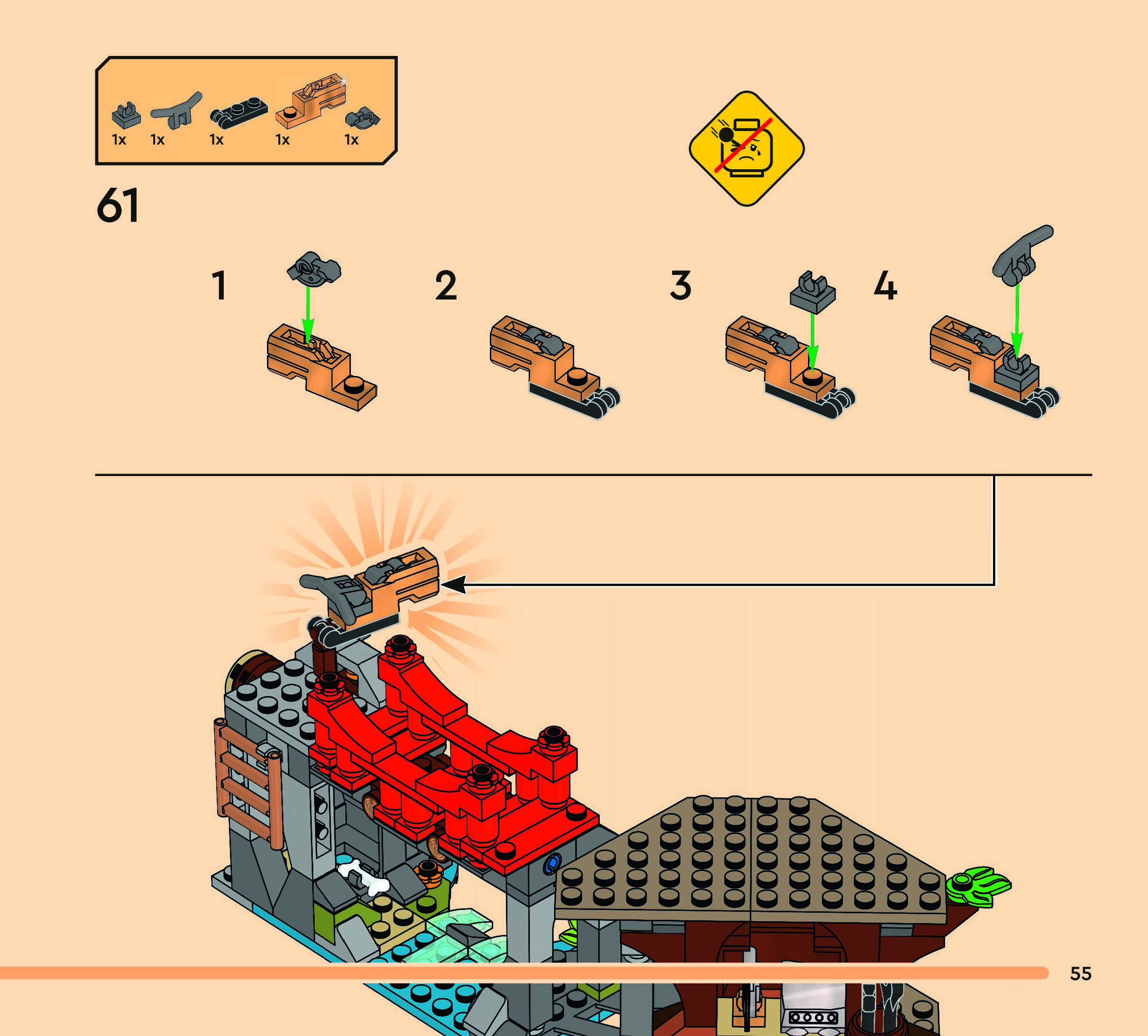 1x 1x 1x 1x 1x

61

1

2

3

4

55