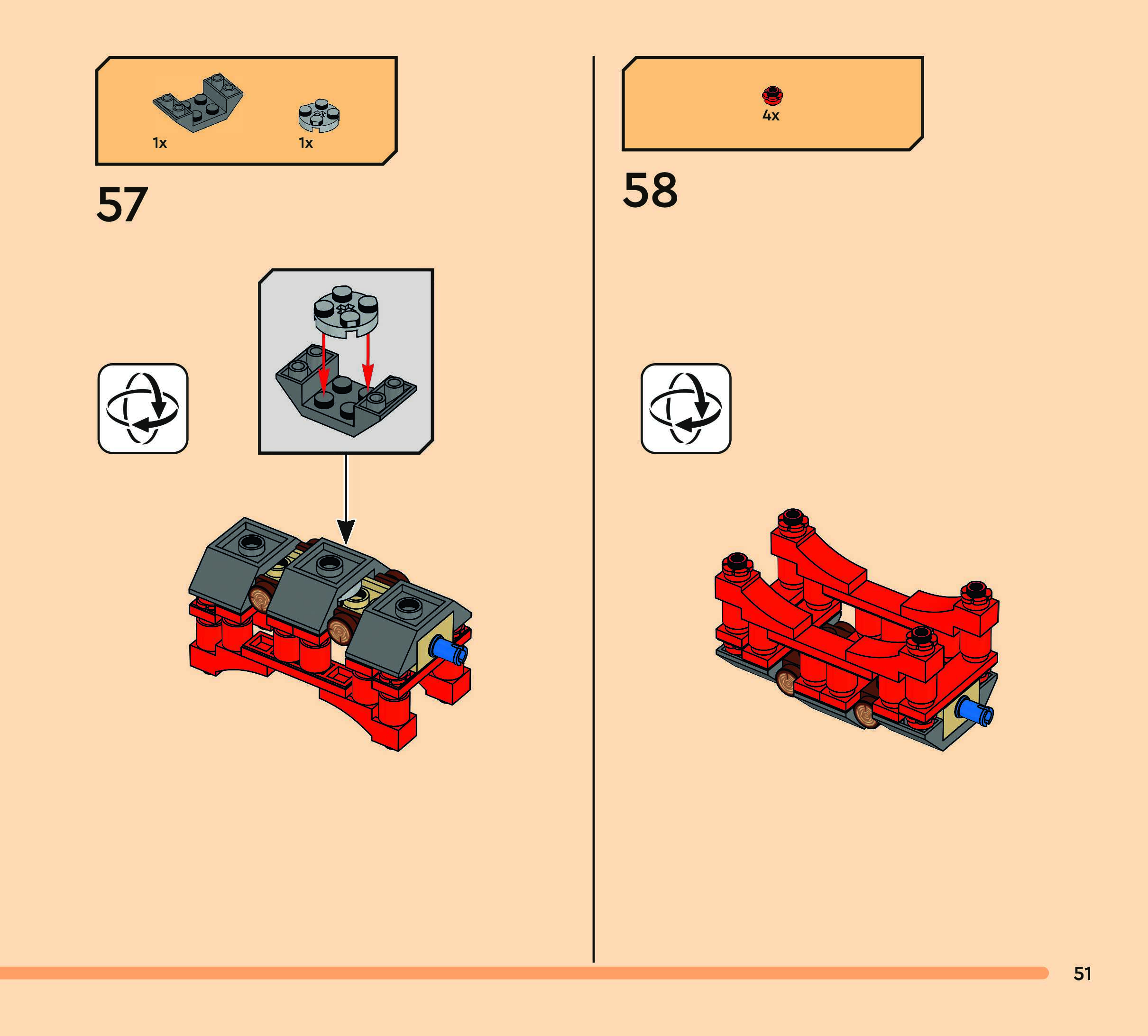 1x
1x

57

4x

58

51