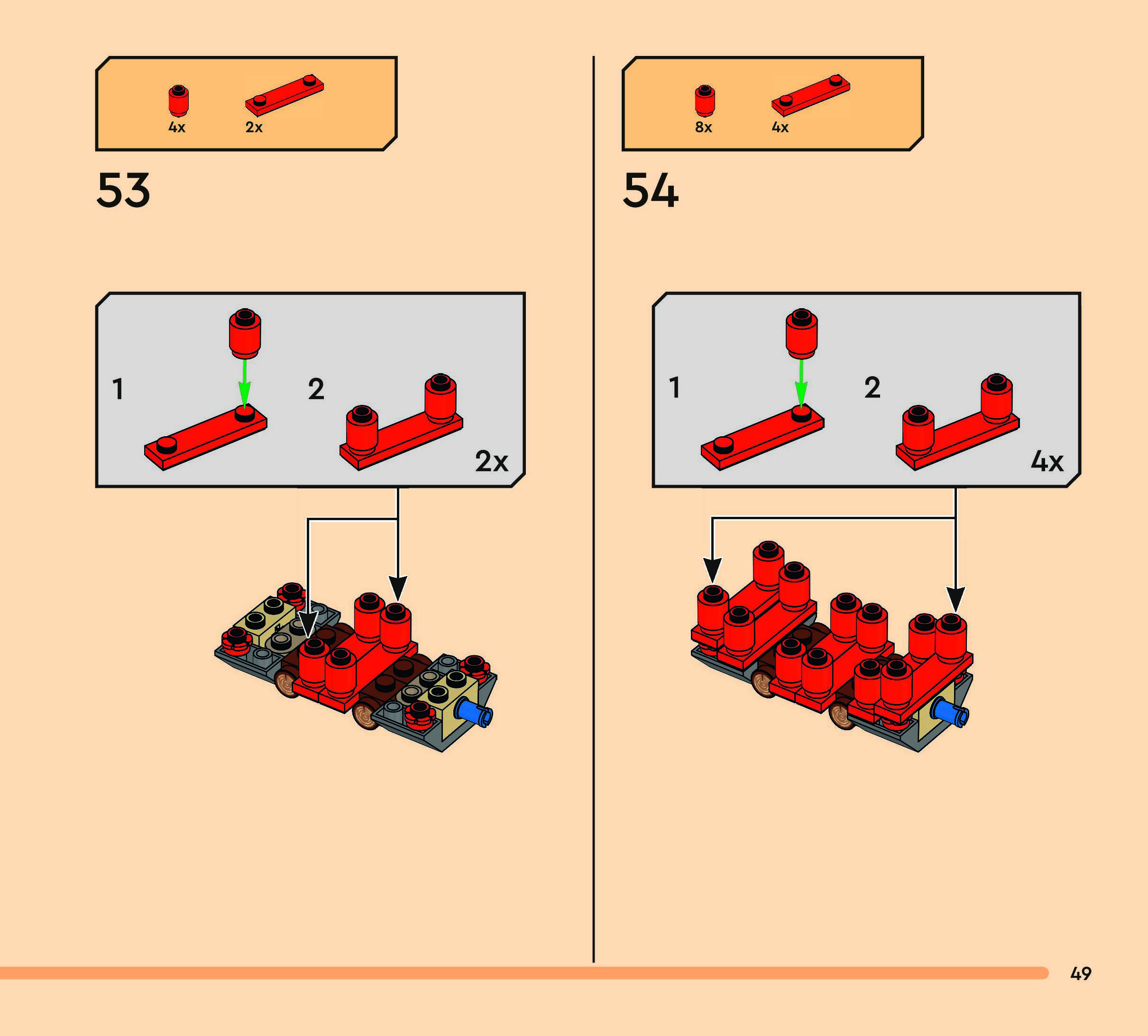 4x 2x

53

1

2

2x

8x 4x

54

1

2

4x

49