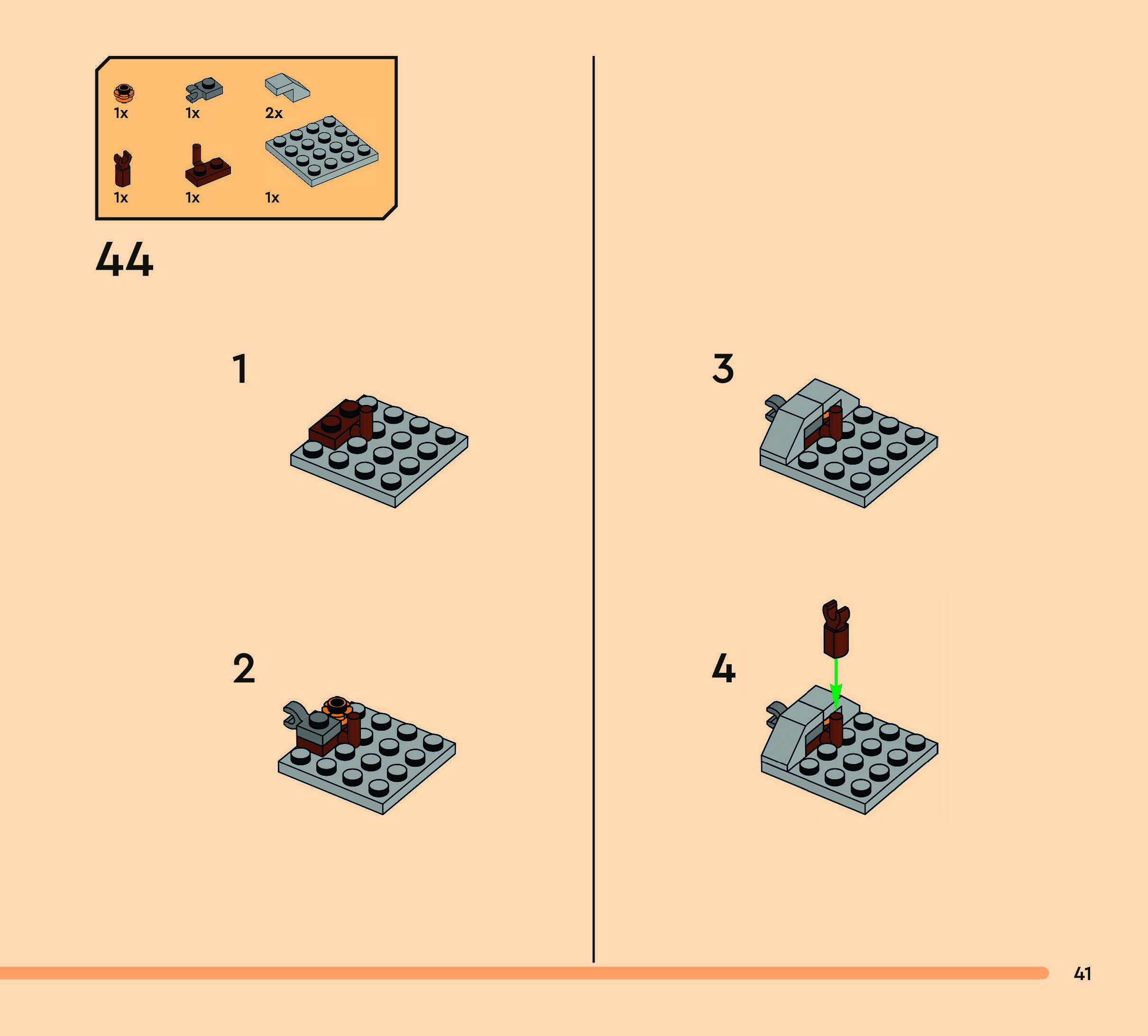 1x 1x 2x

1x 1x 1x

44

1

2

3

4

41