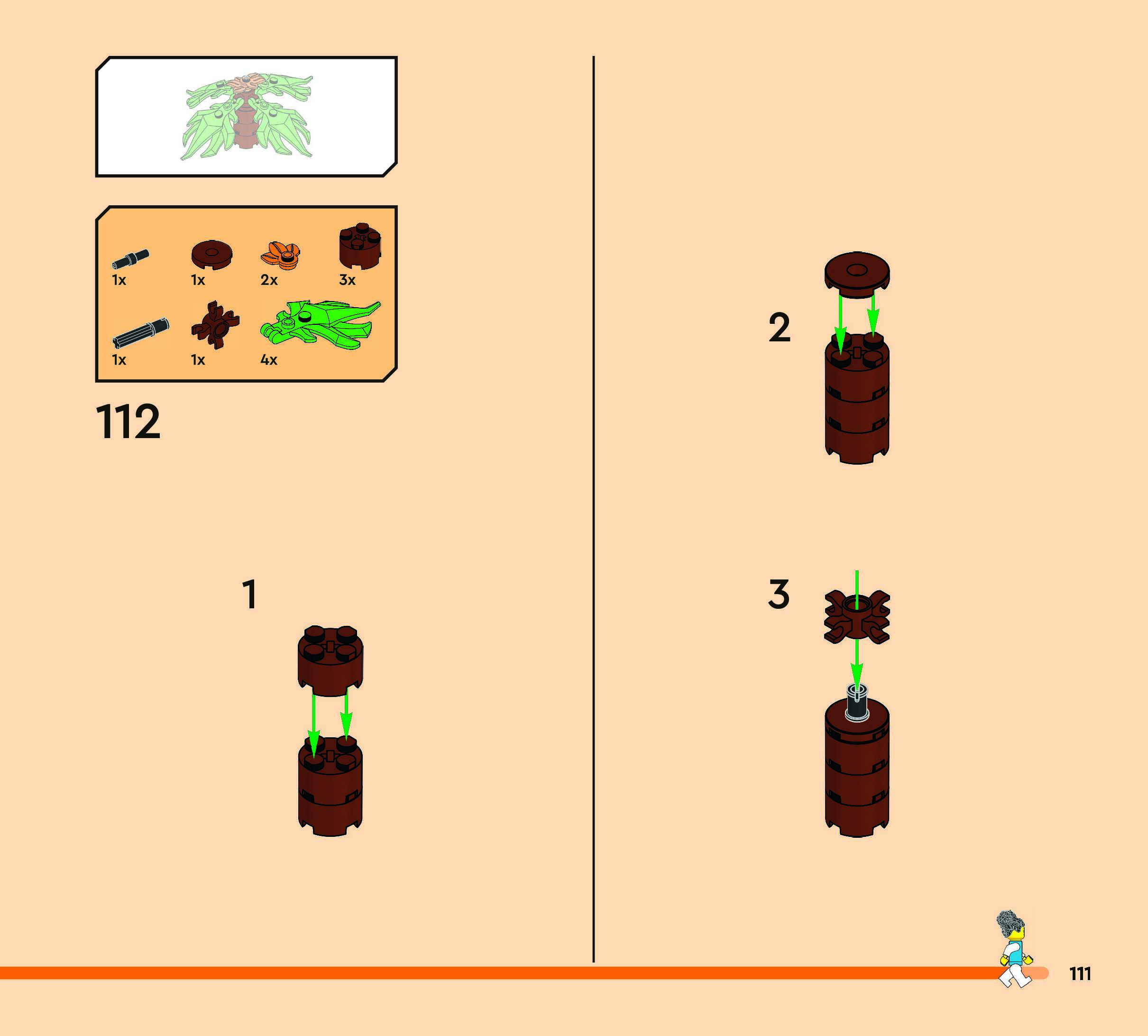 1x 1x 2x 3x

1x 1x 4x

112

1

2

3

111