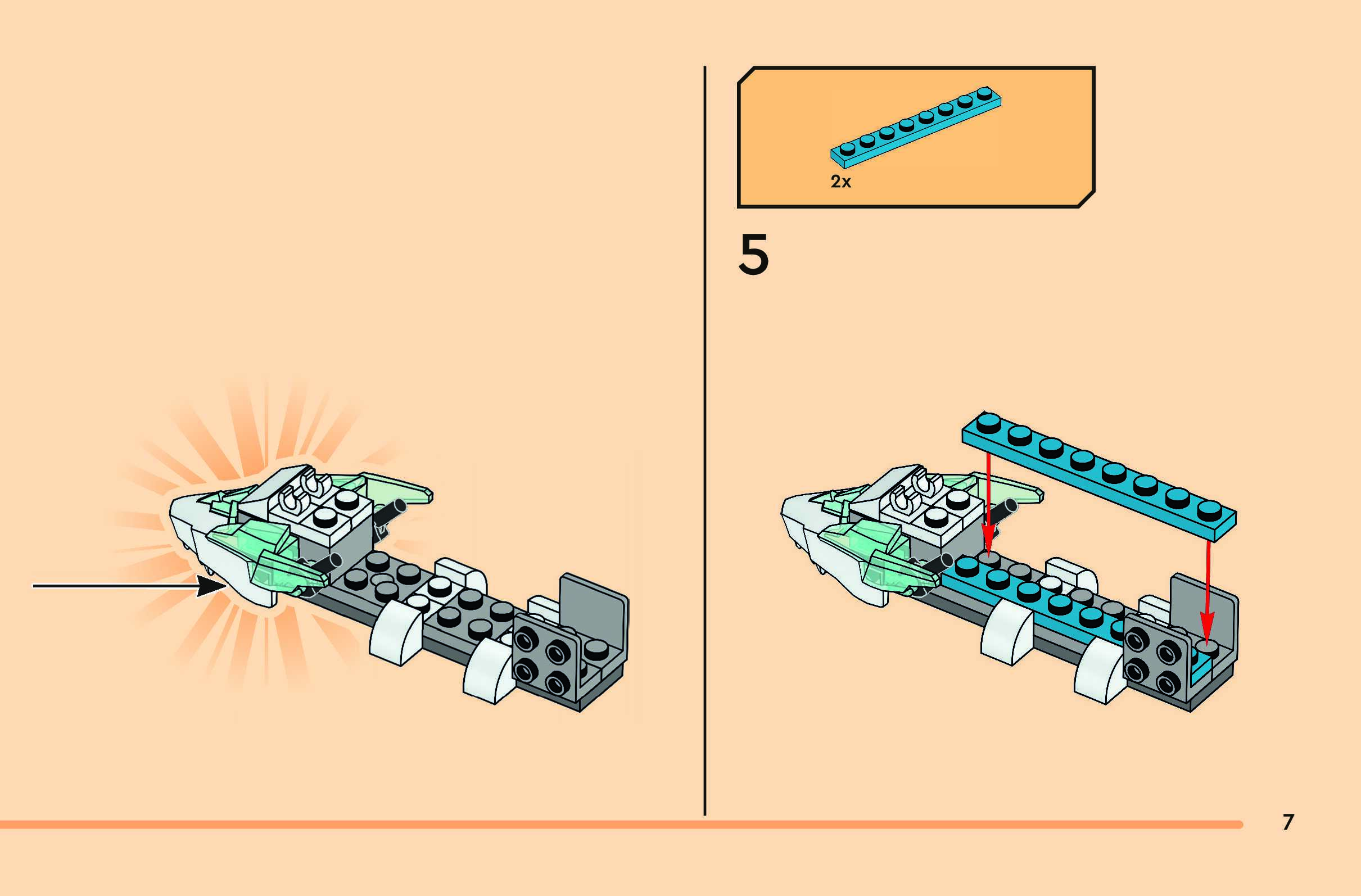 2x

5

7