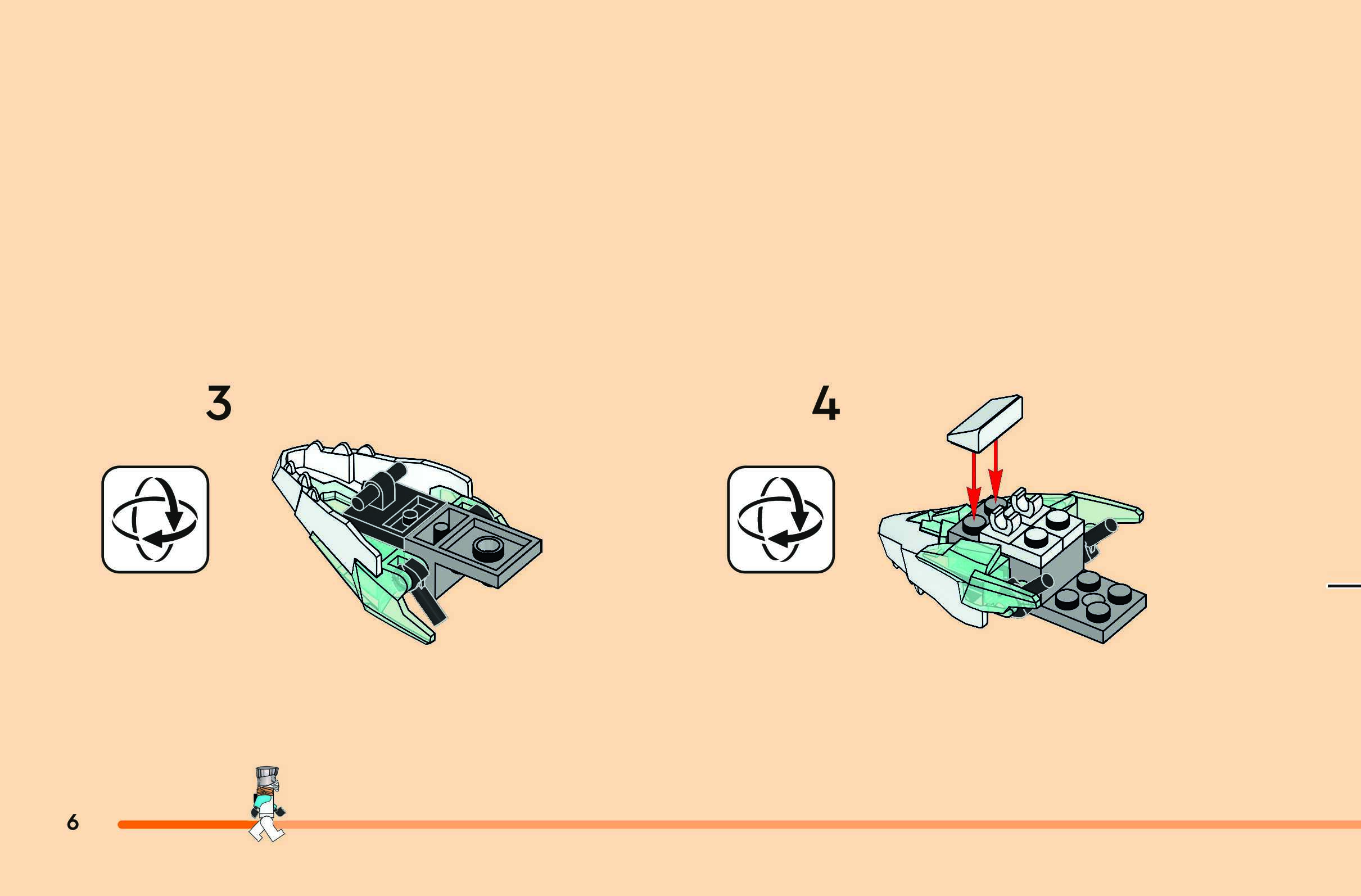 3

4

6