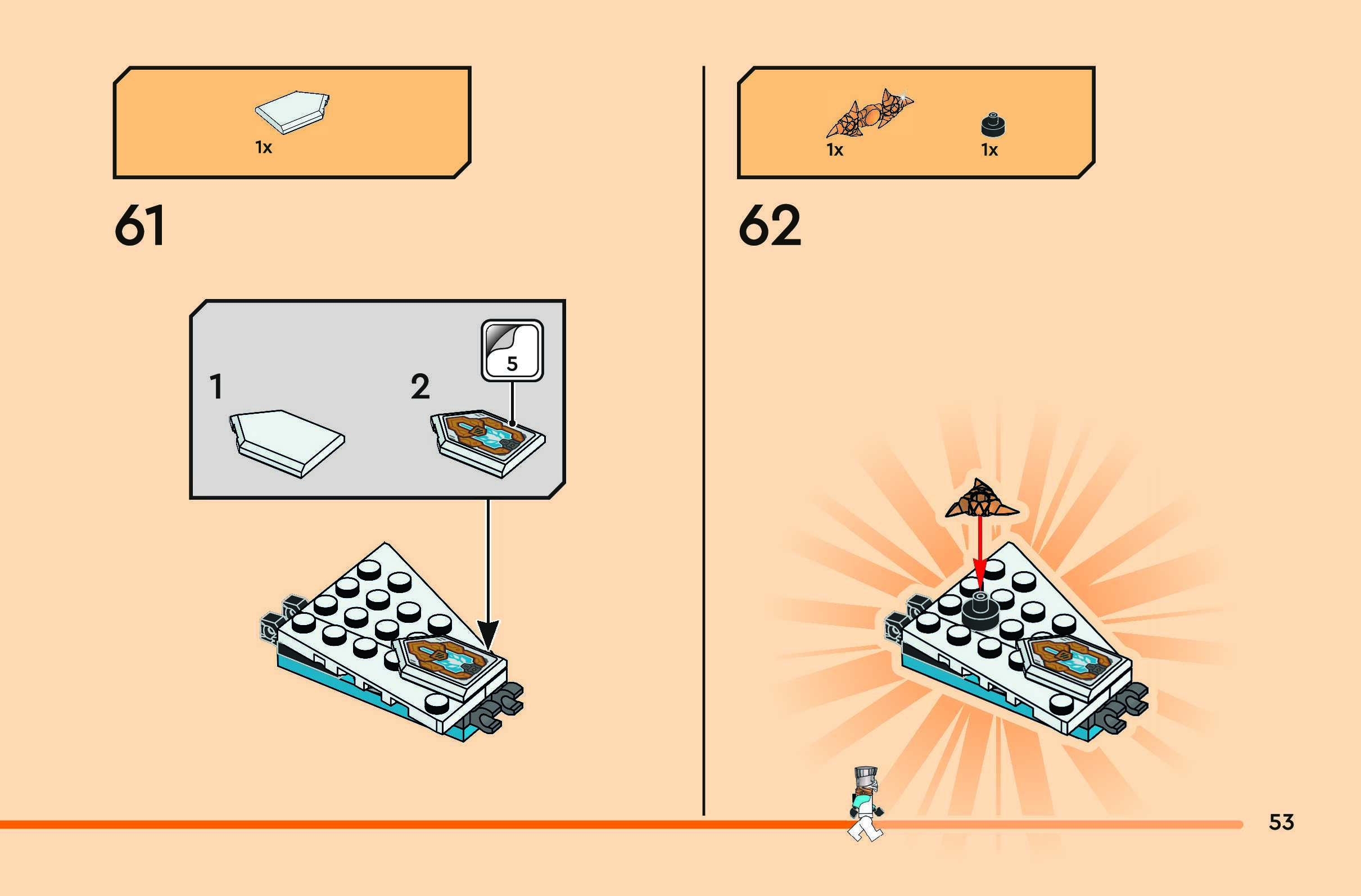 1x

61

1

2

5

1x

1x

62

53