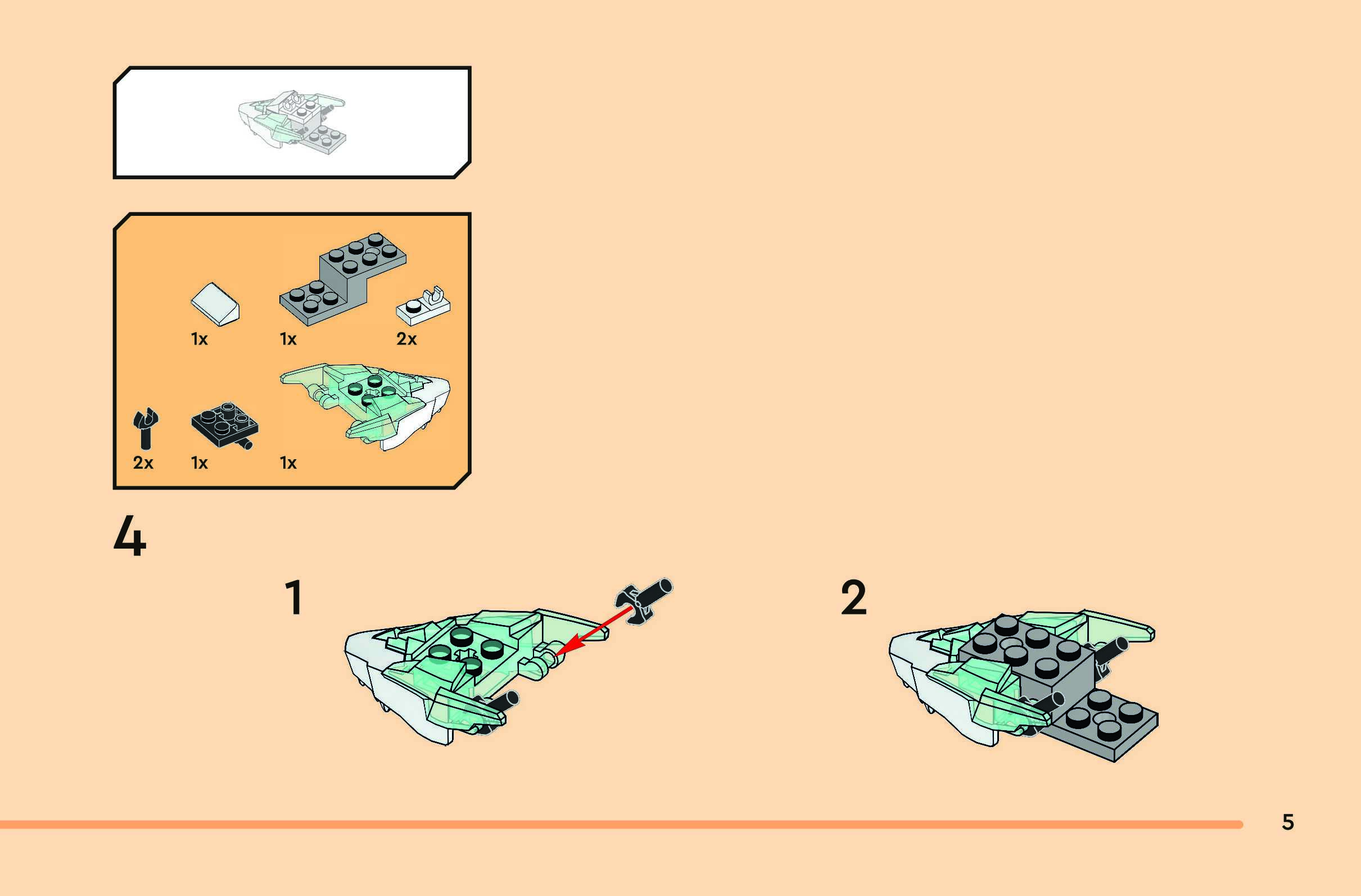 1x 1x 2x

2x 1x 1x

4

1

2

5