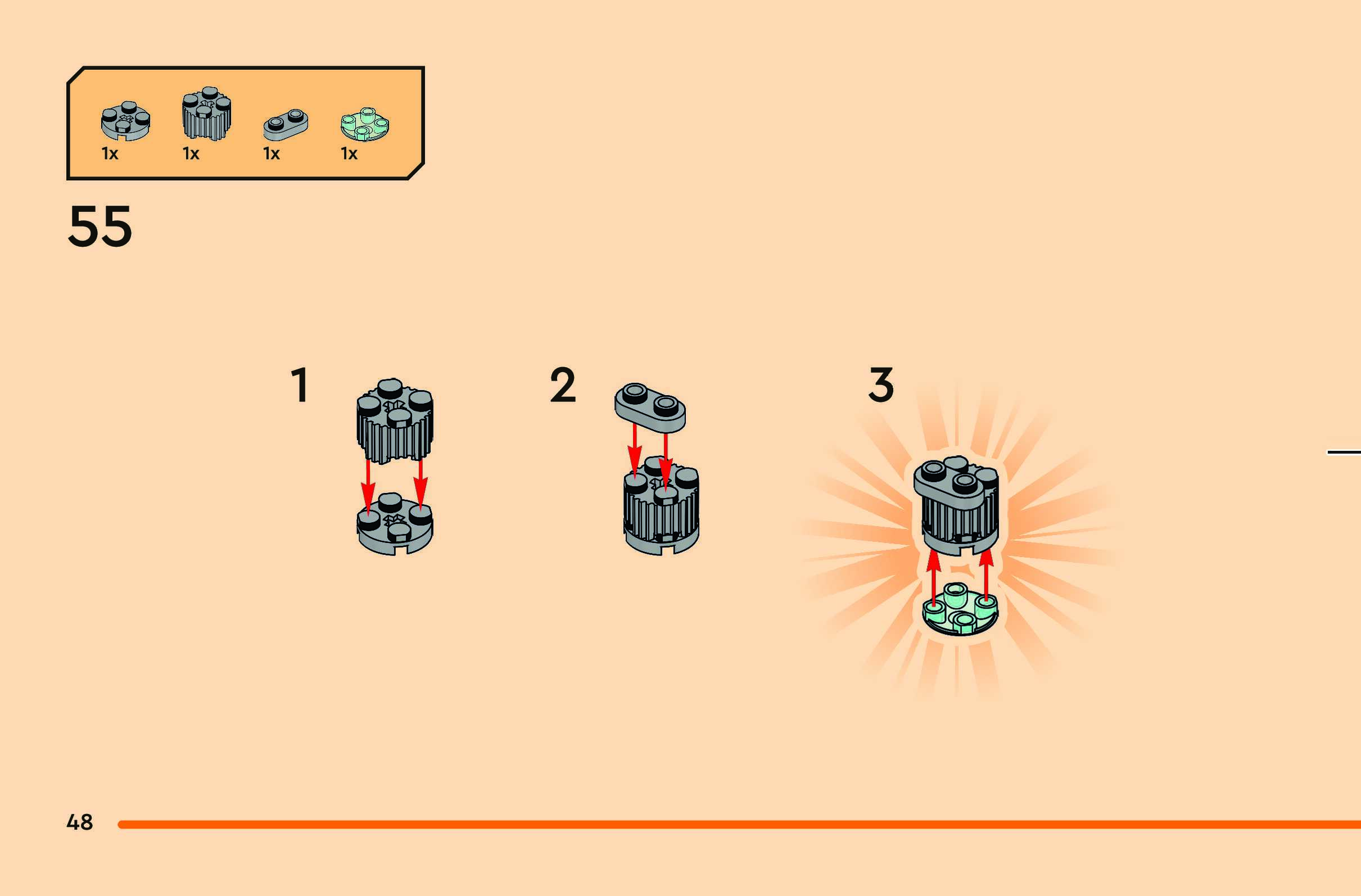 1x 1x 1x 1x

55

1

2

3

48