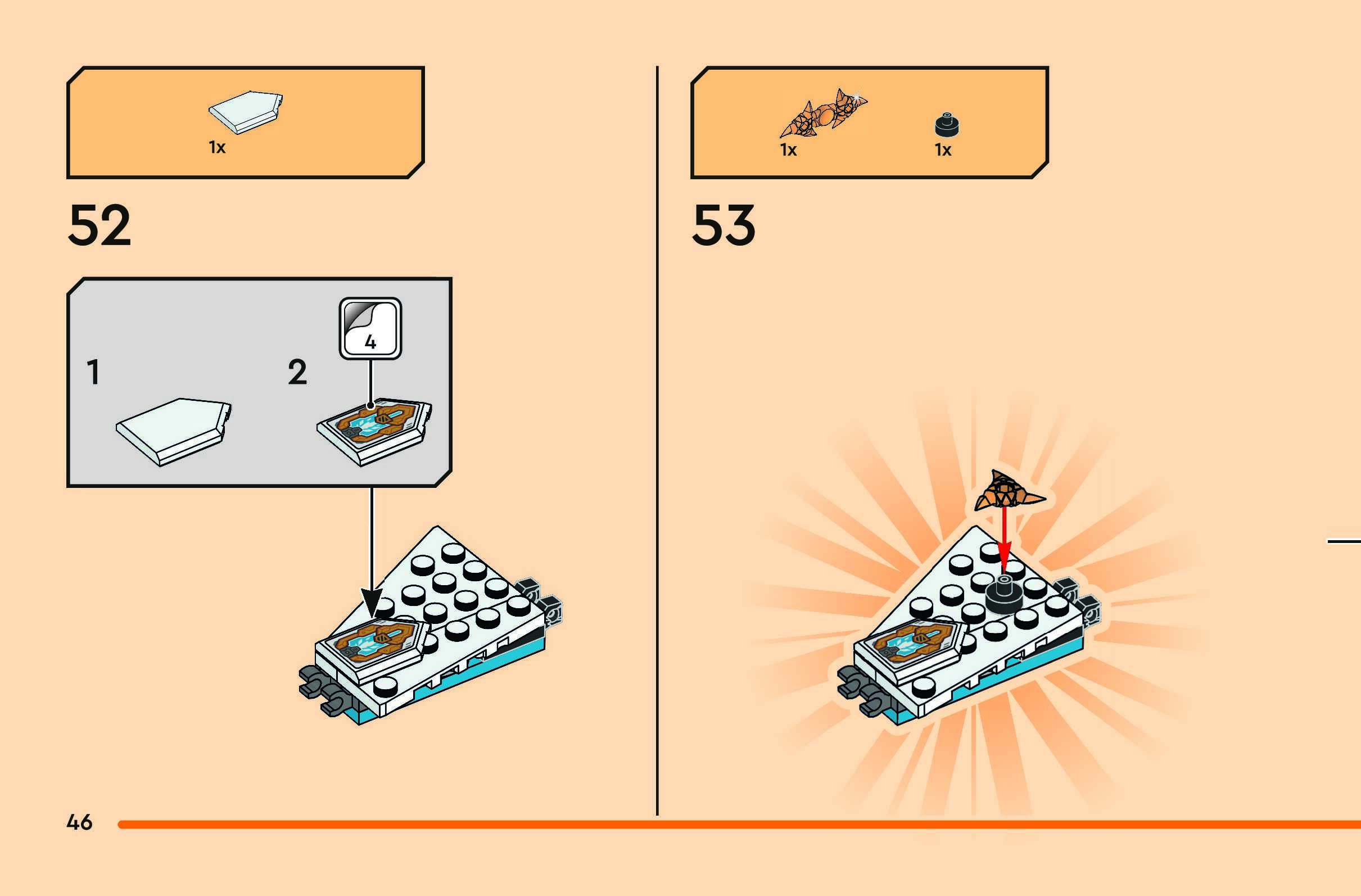 1x

52

1

2

4

1x

1x

53

46