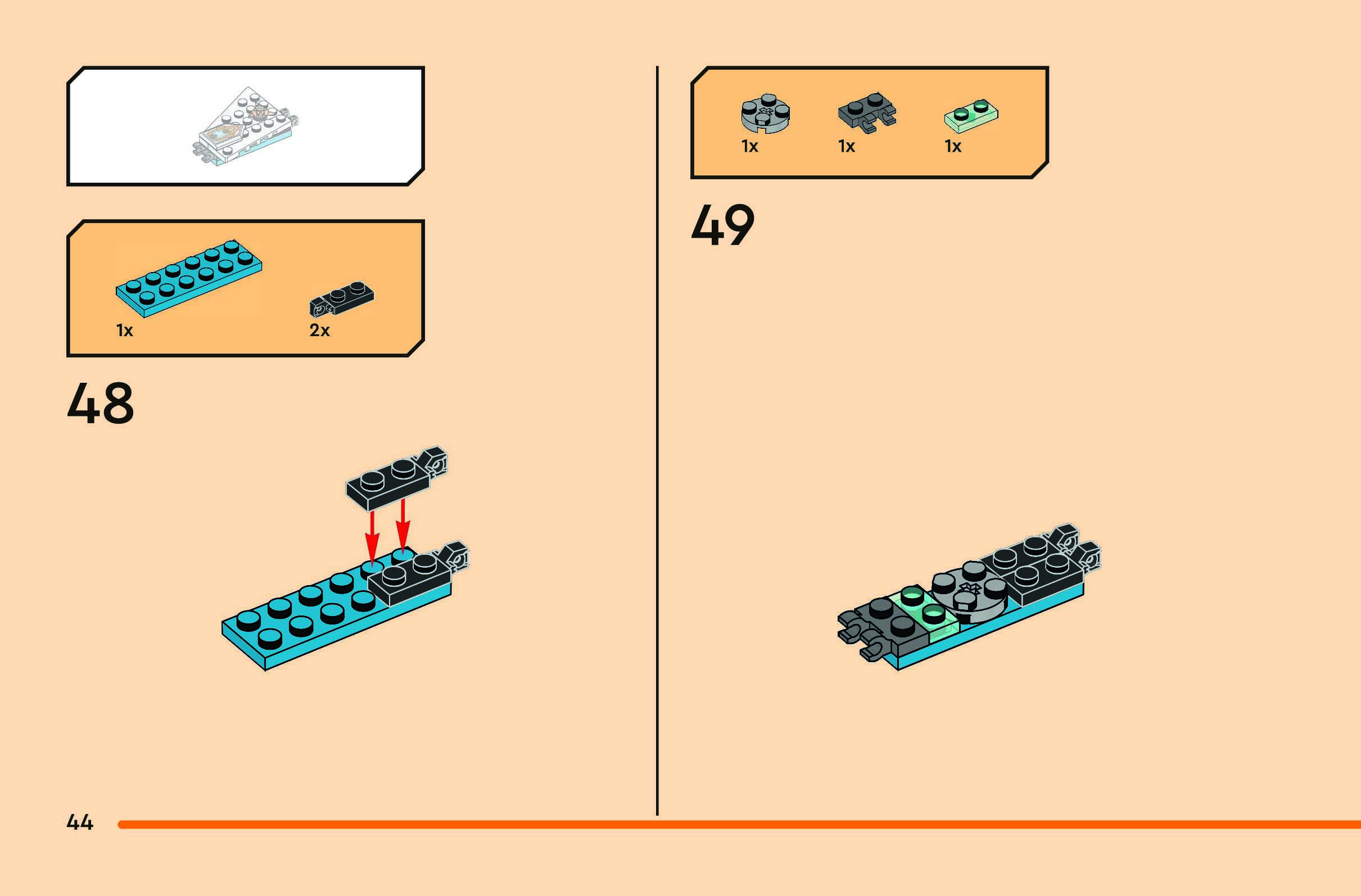 1x
2x

48

1x
1x
1x

49

44