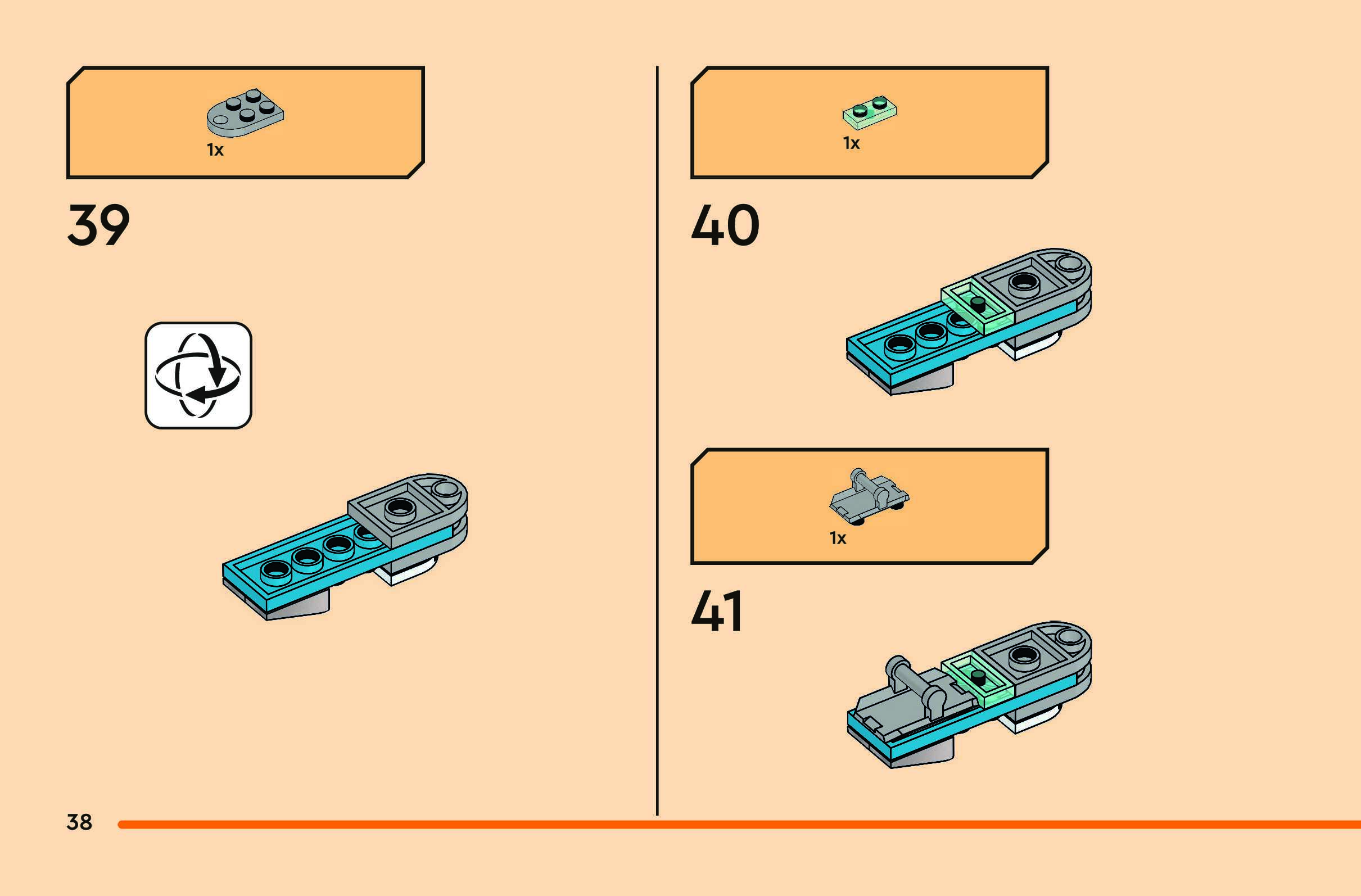 1x

39

1x

40

1x

41

38