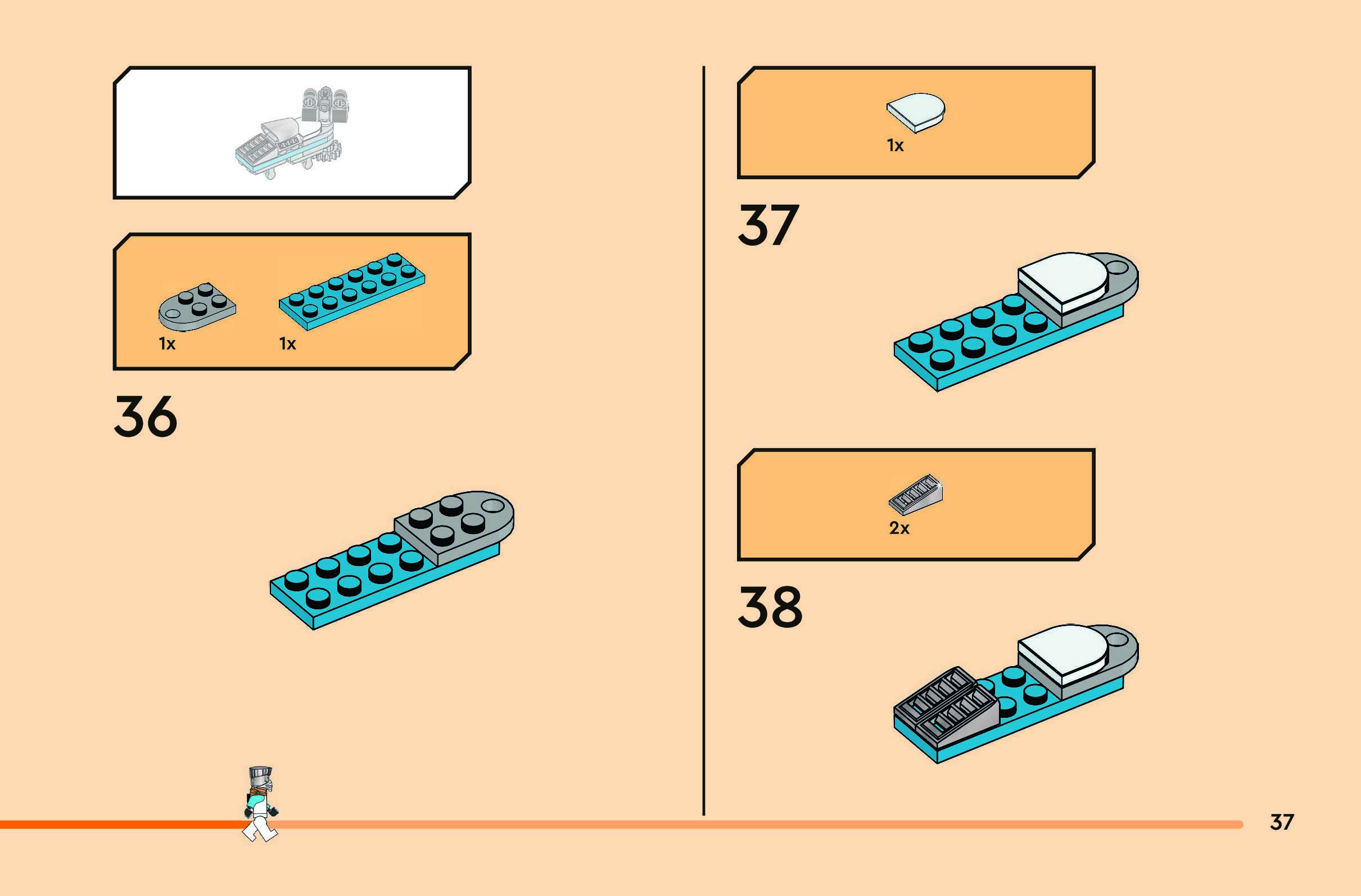 1x

1x

36

1x

37

2x

38

37