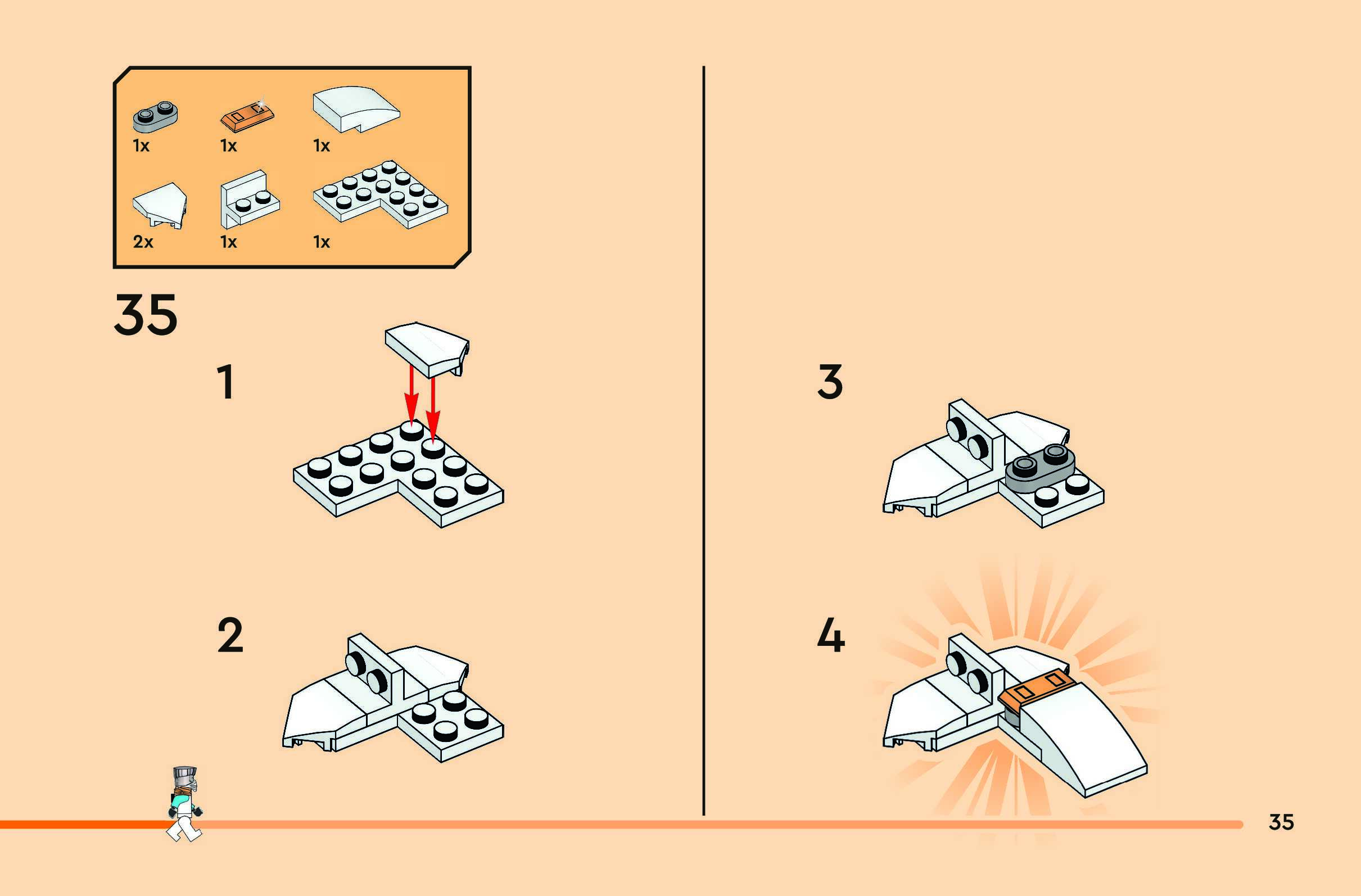 1x 1x 1x

2x 1x 1x

35

1

2

3

4

35