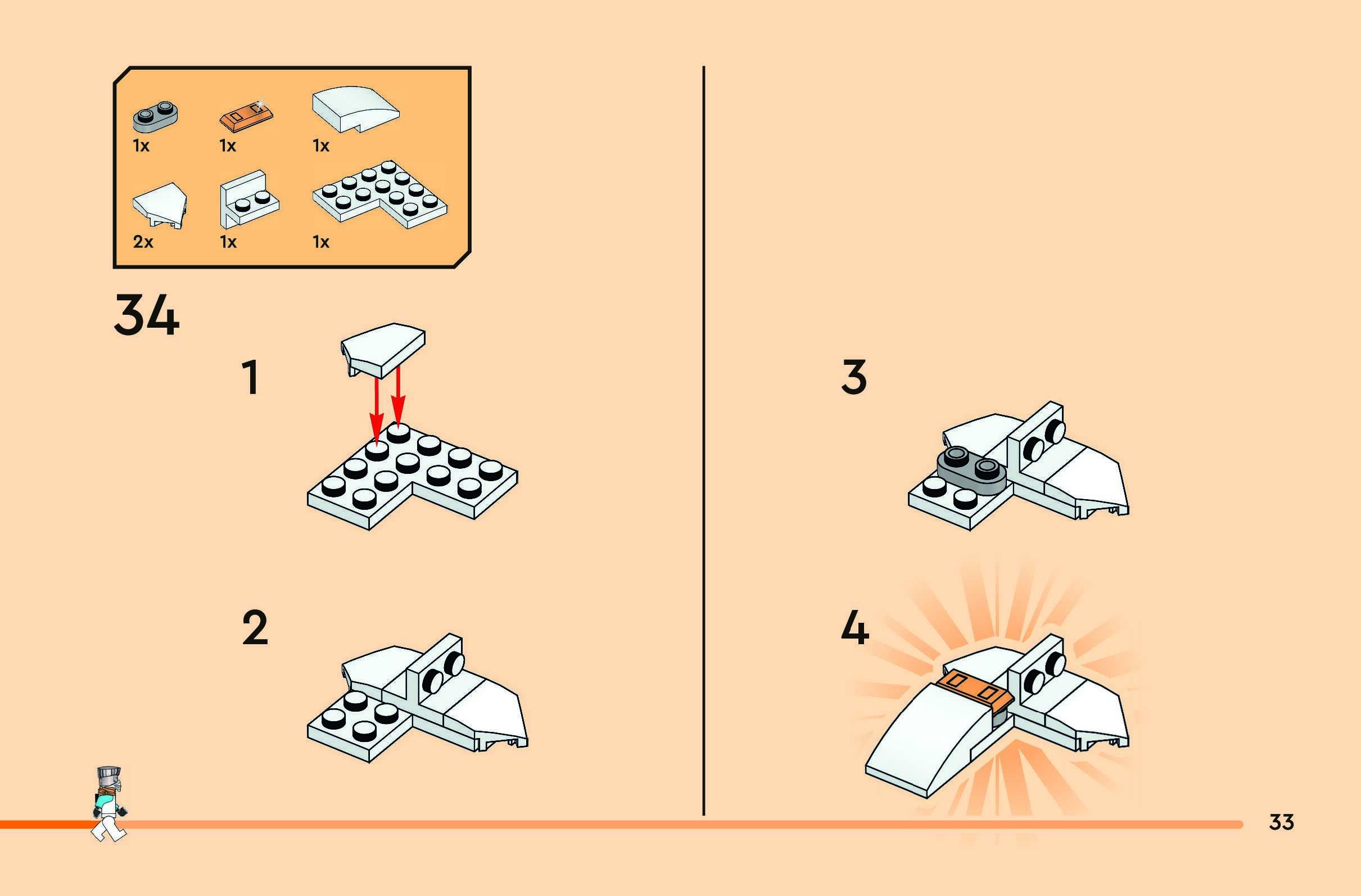 1x
1x
1x
2x
1x
1x

34

1

2

3

4

33