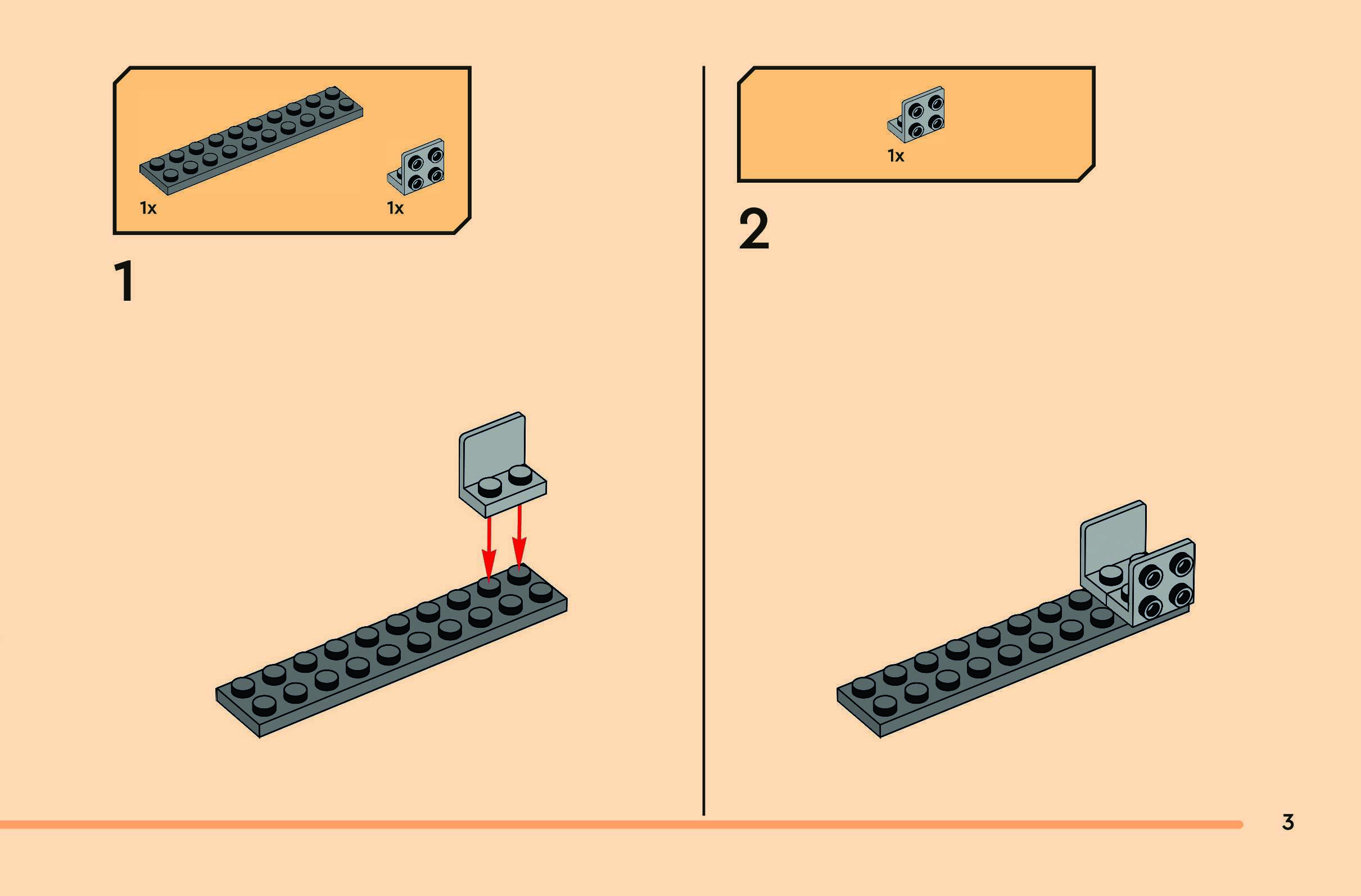 1x
1x
1

1x
2

3