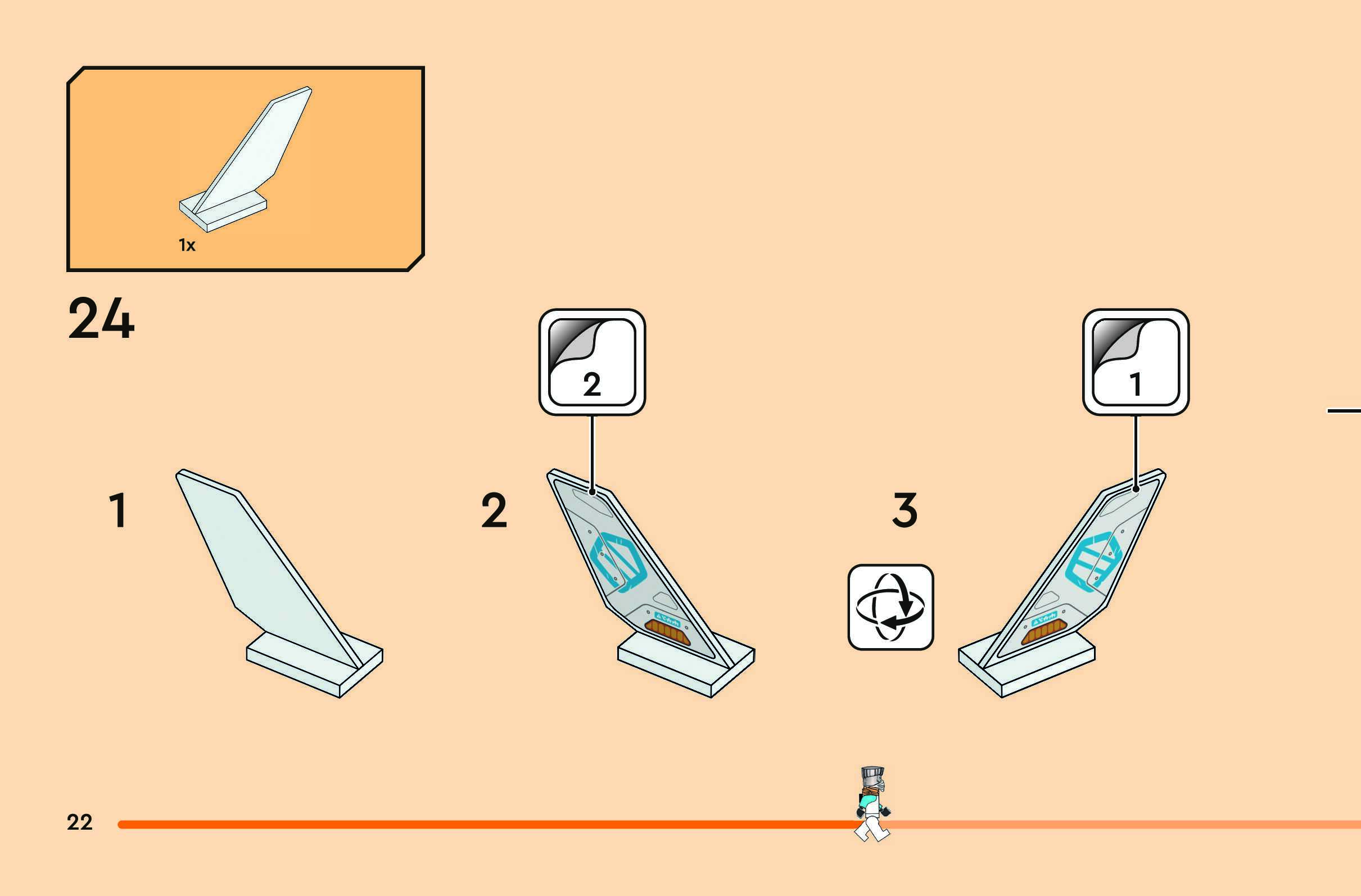 1x

24

1

2

2

3

1

22