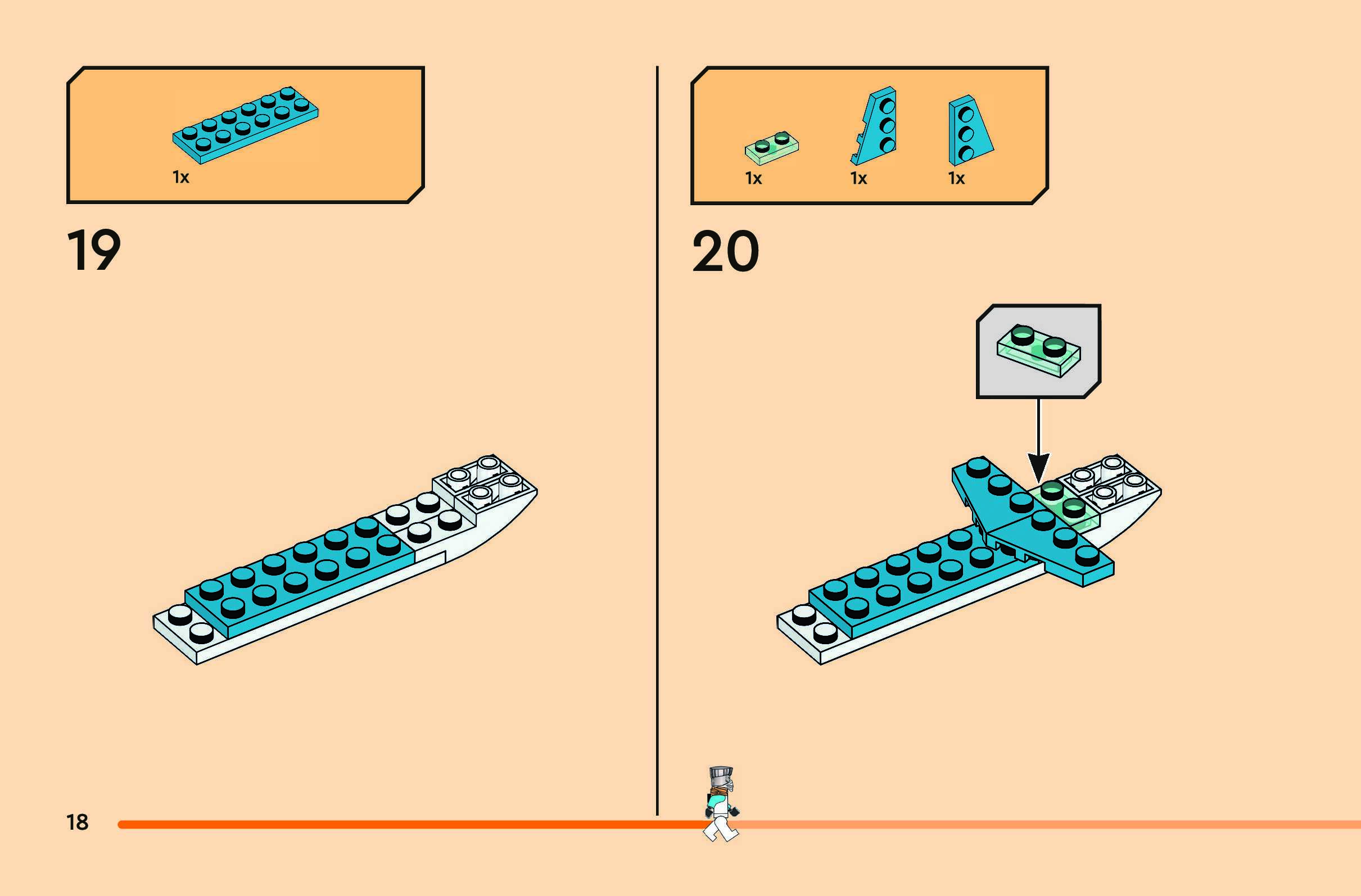 1x

19

1x 1x 1x

20

18