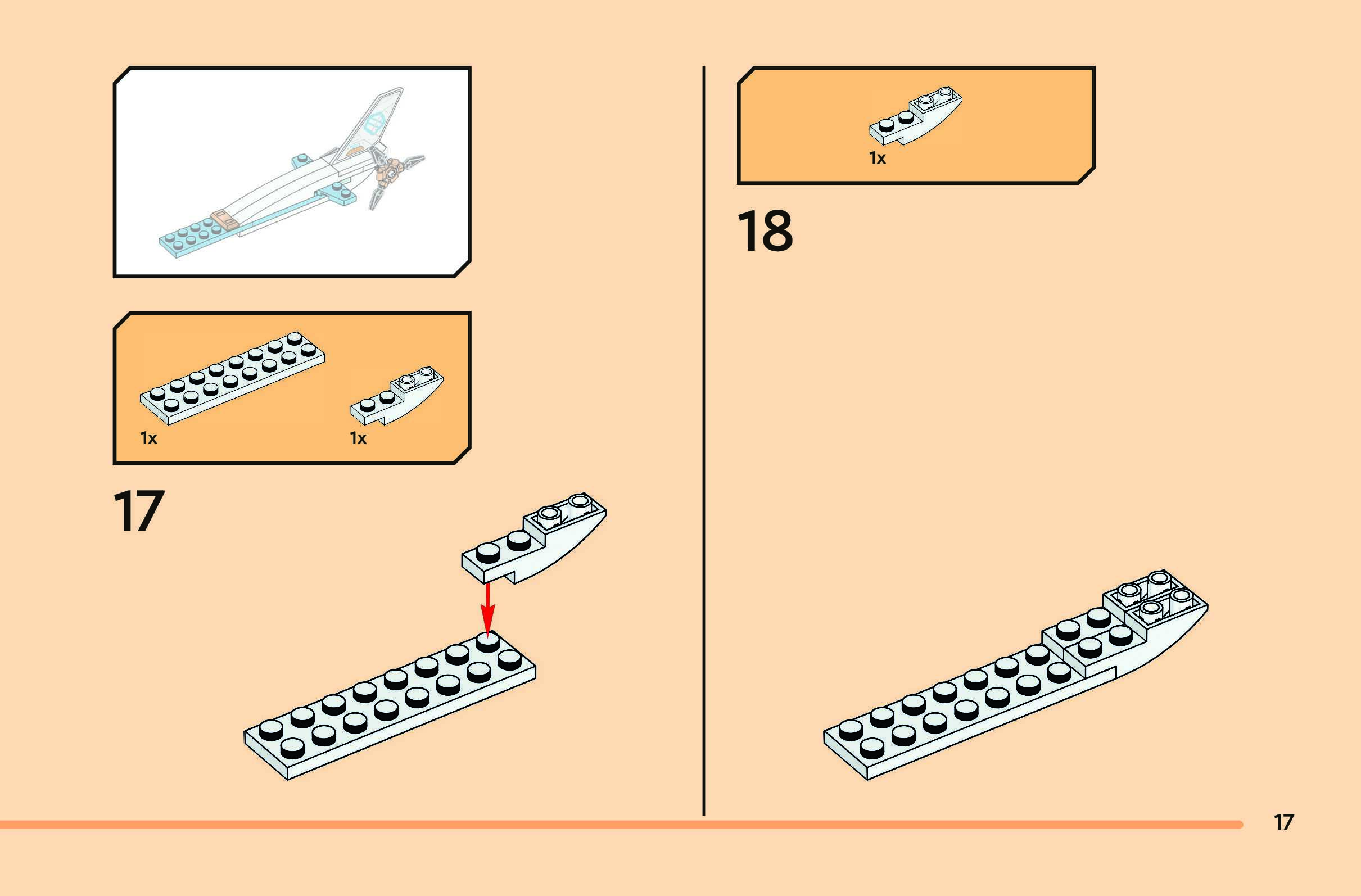 1x

1x

17

1x

18

17