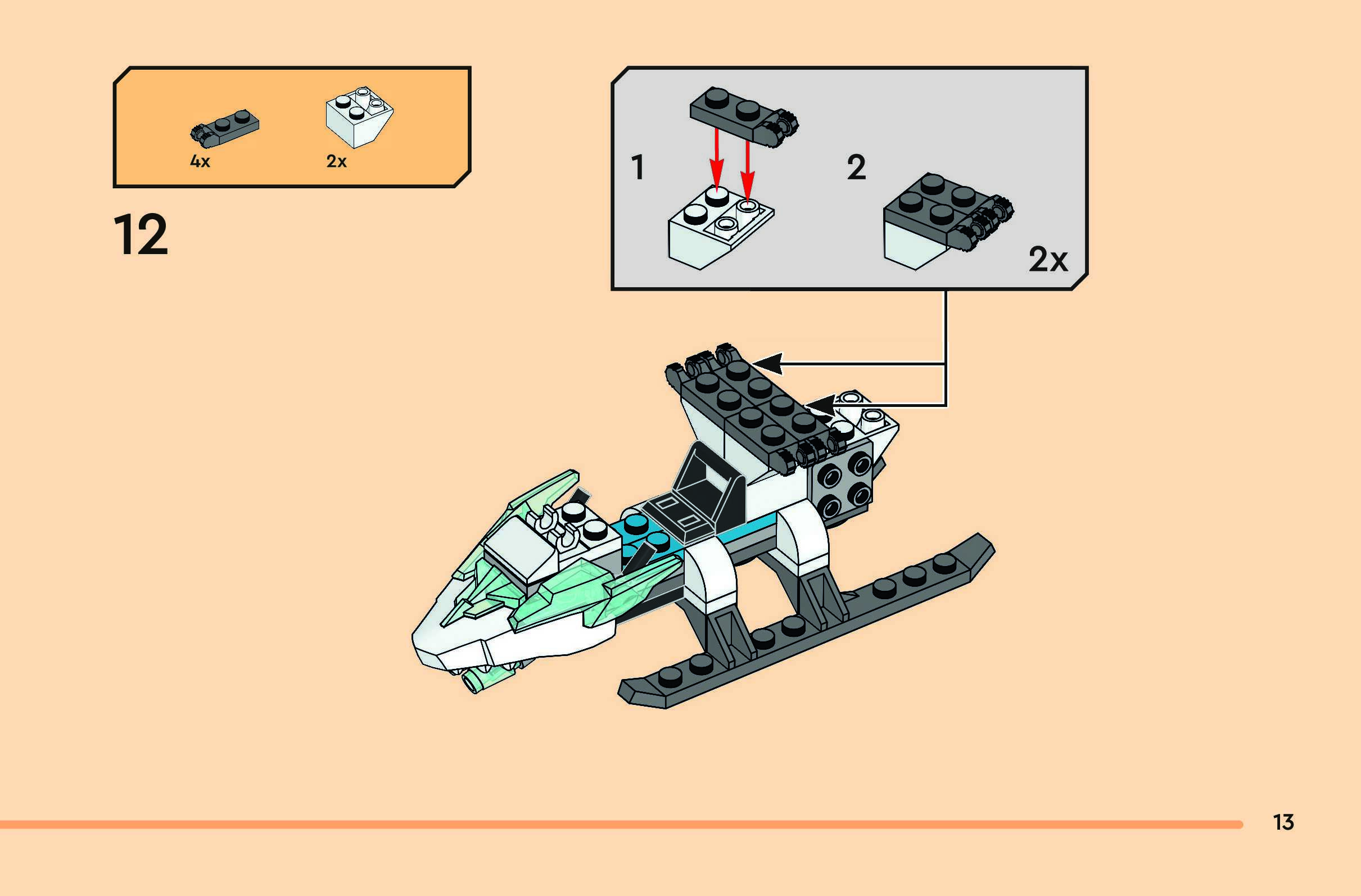 4x 2x

12

1

2

2x

13