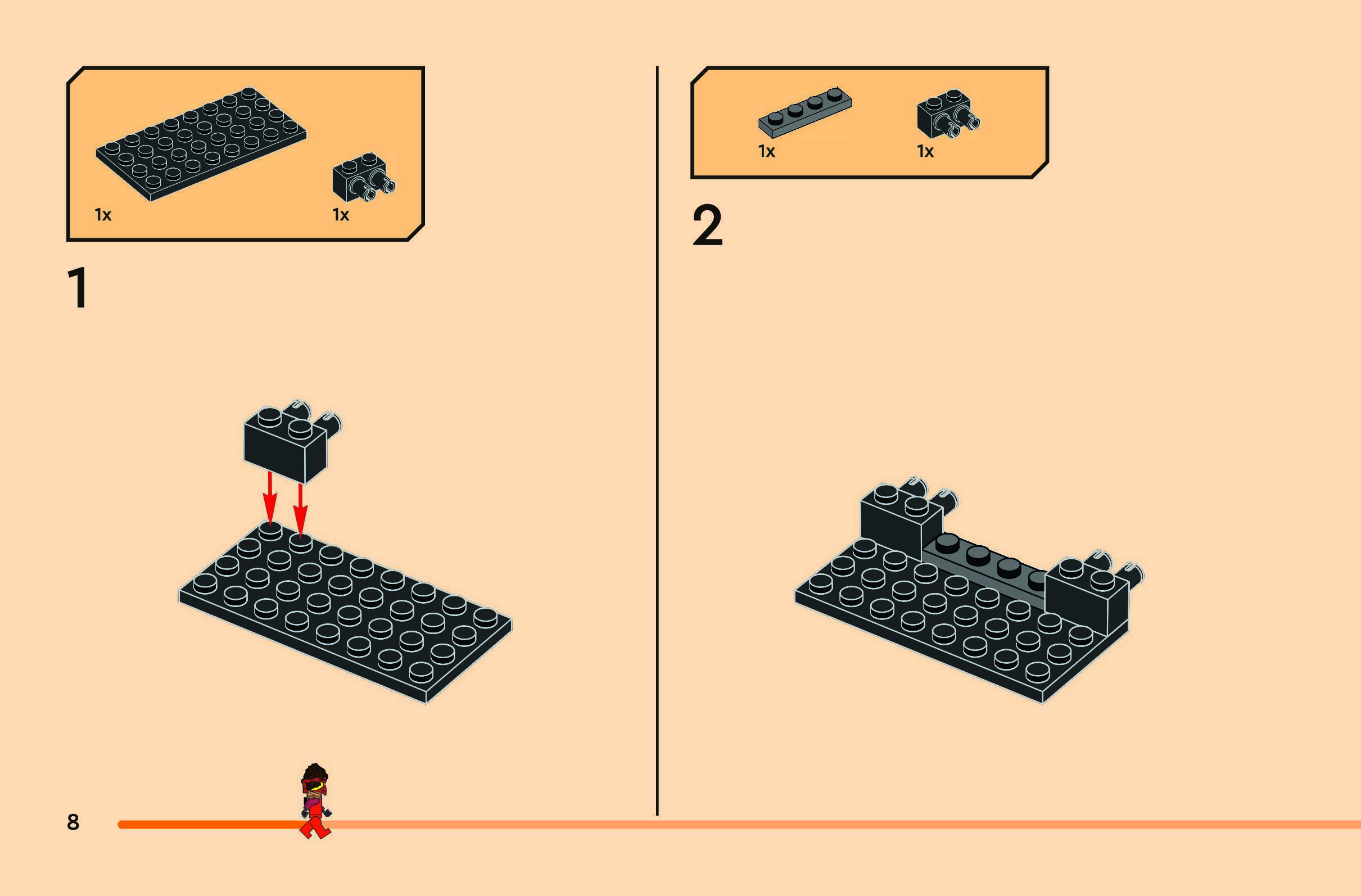 1x

1x

1

1x

1x

2

8