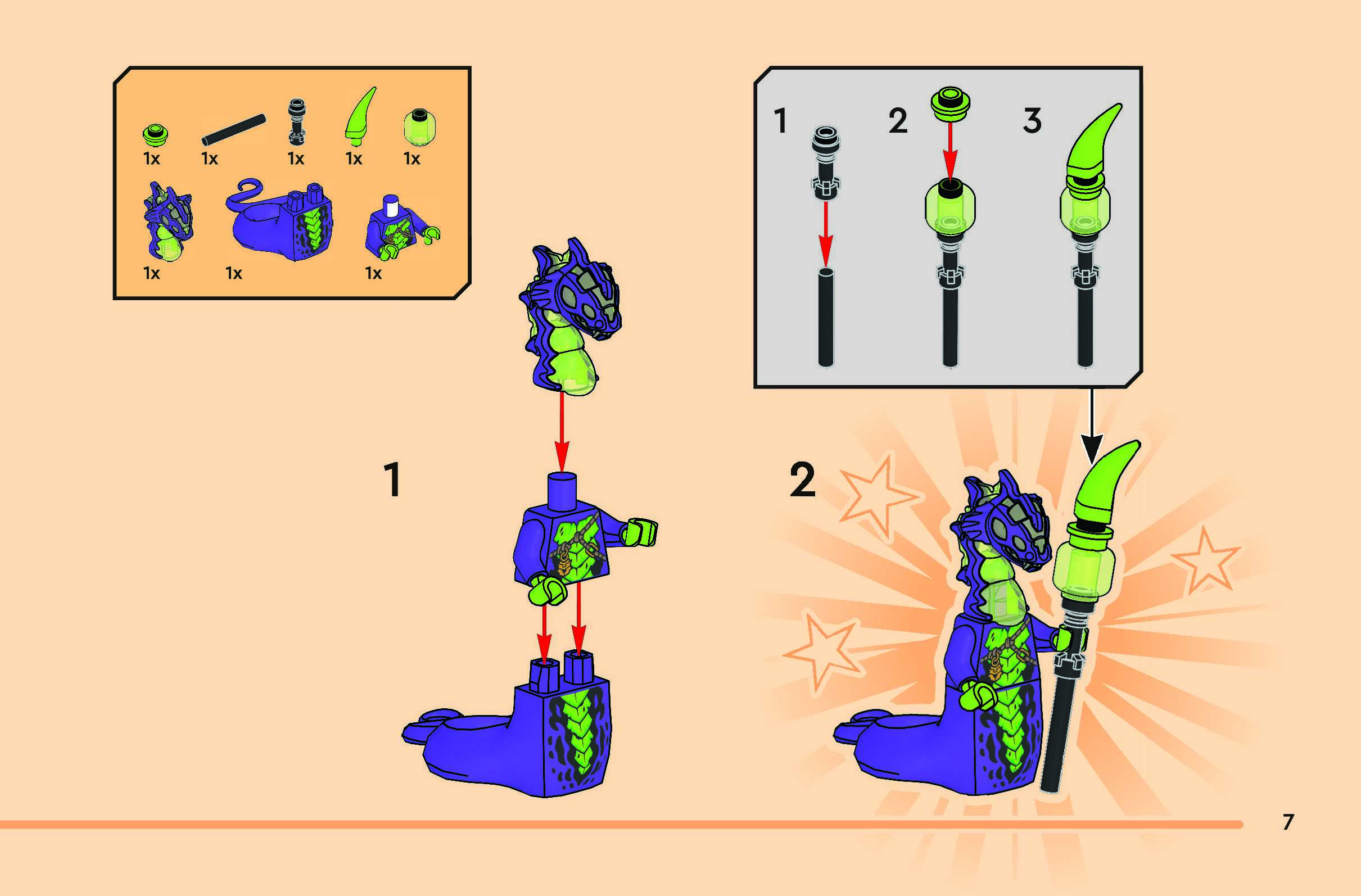 1x 1x 1x 1x 1x

1x 1x 1x

1 2 3

1

2

7