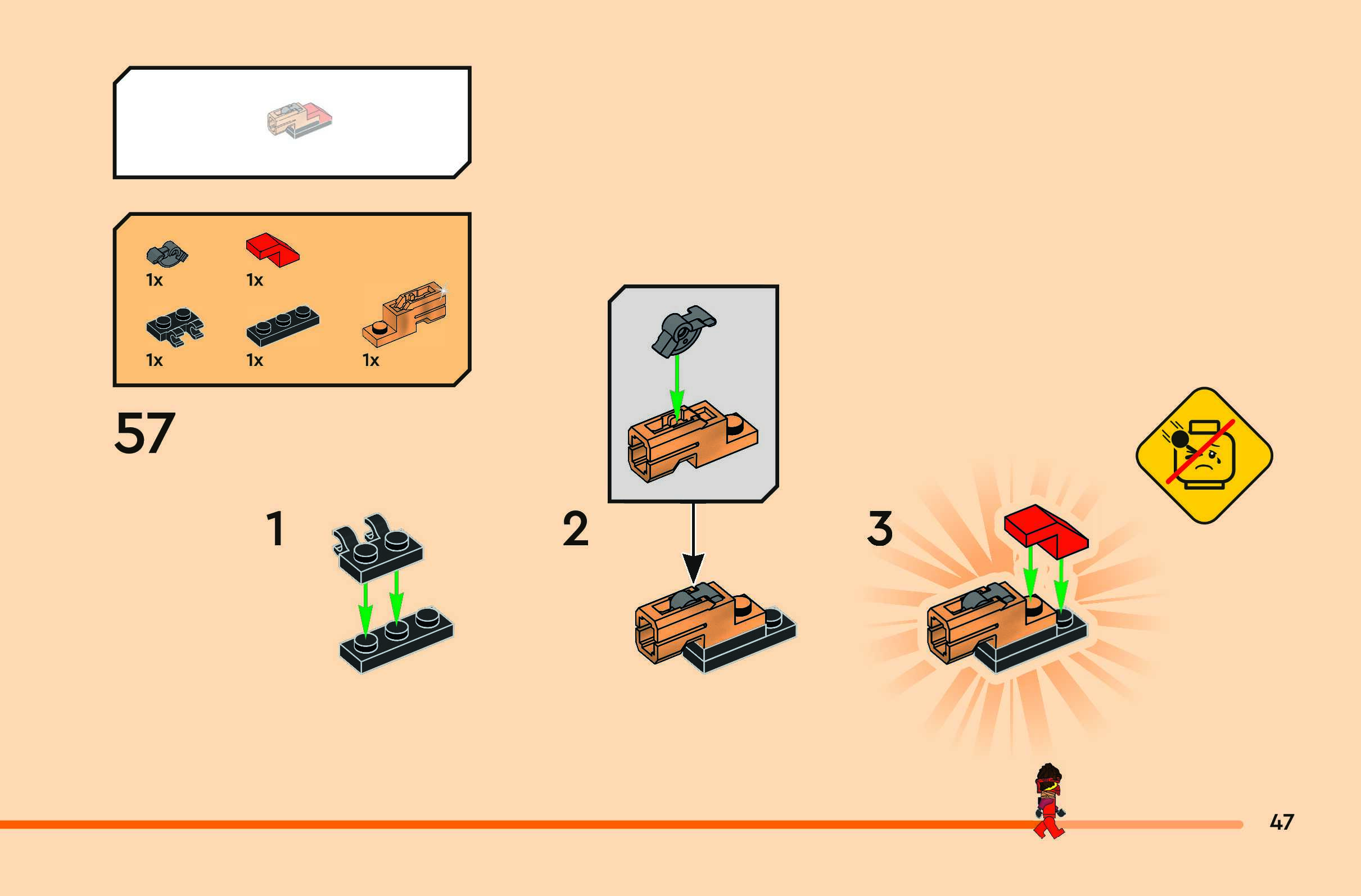 1x
1x
1x
1x
1x

57

1

2

3

47