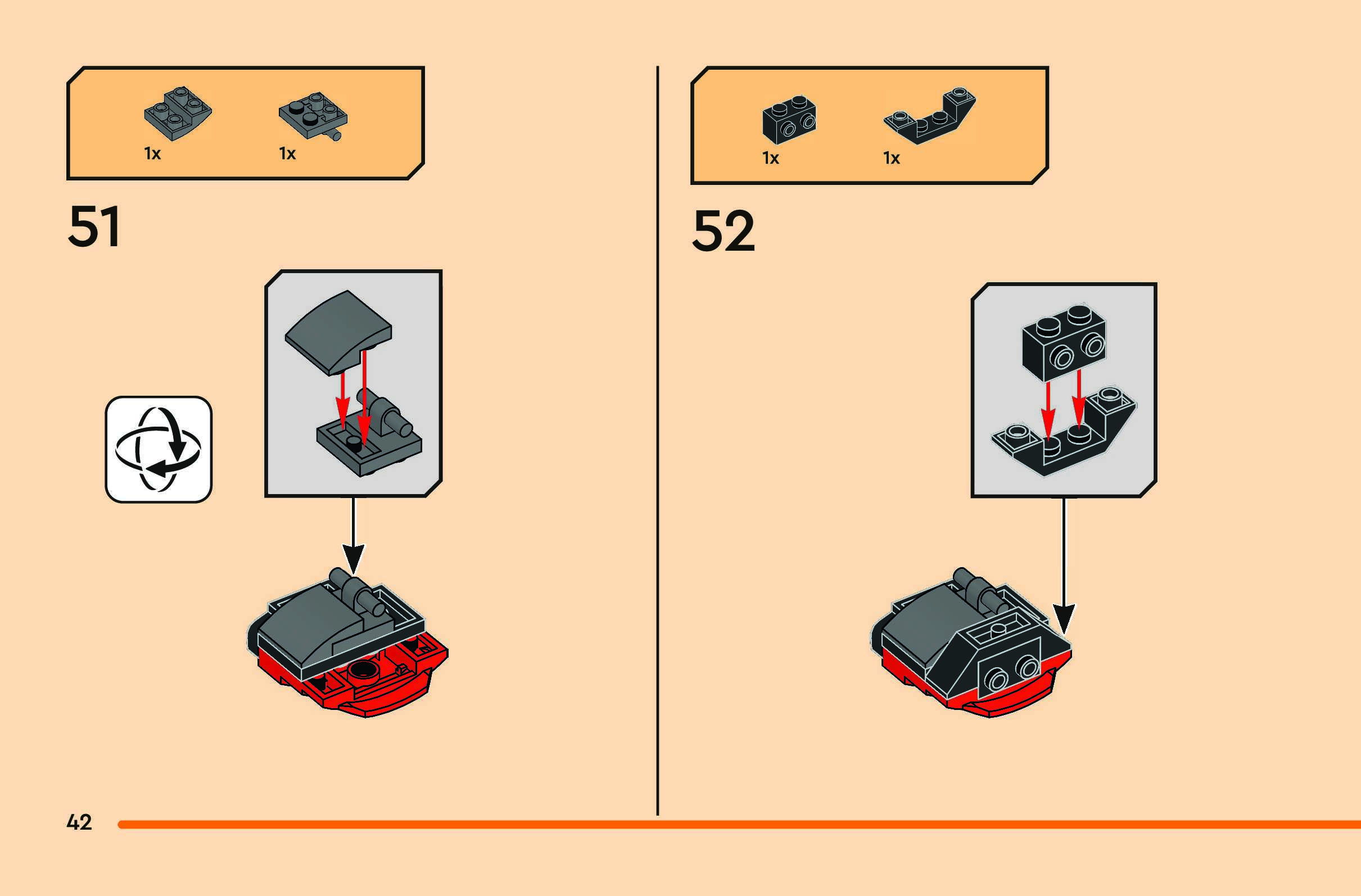 1x 1x

51

1x 1x

52

42