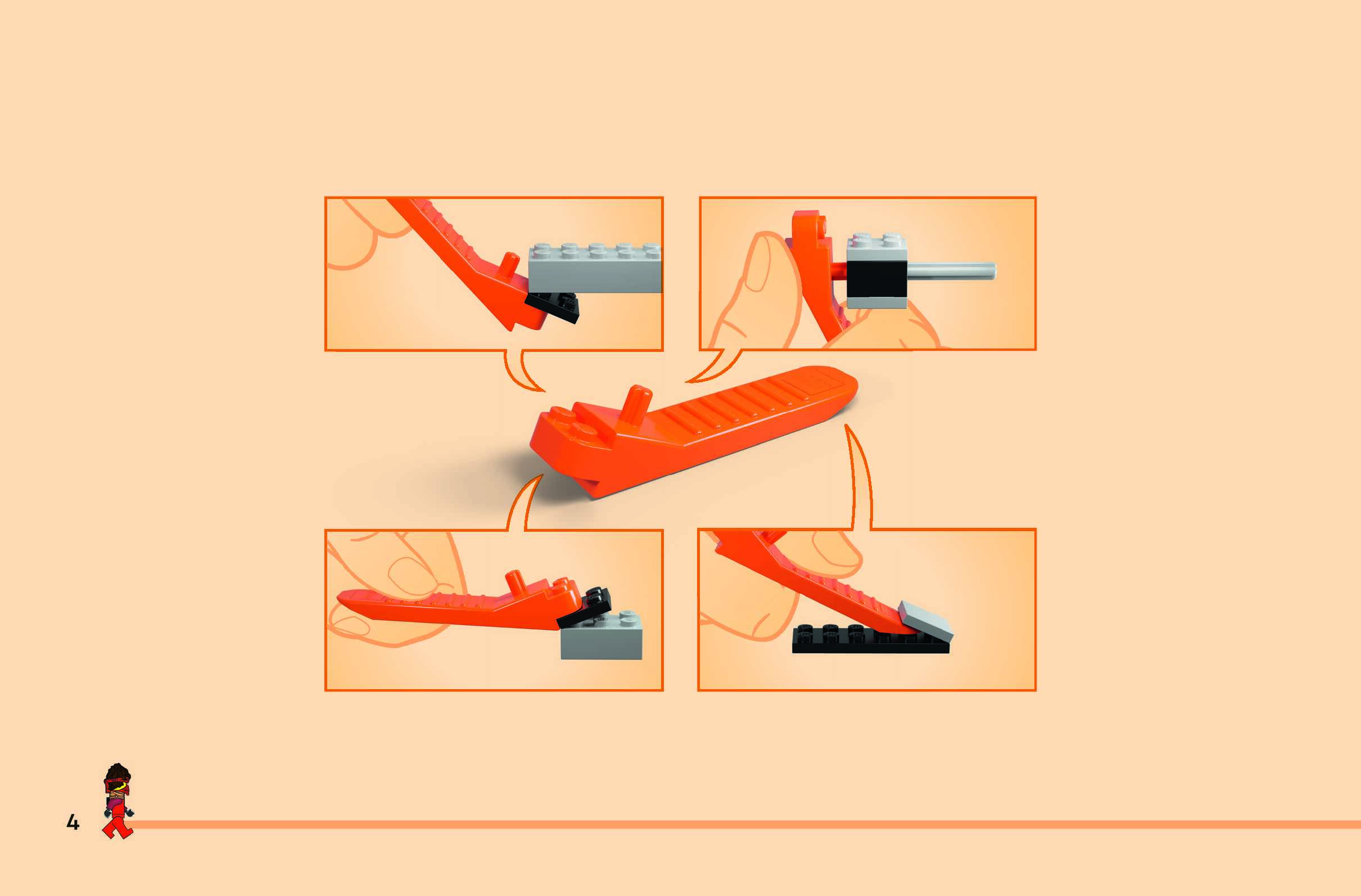 4