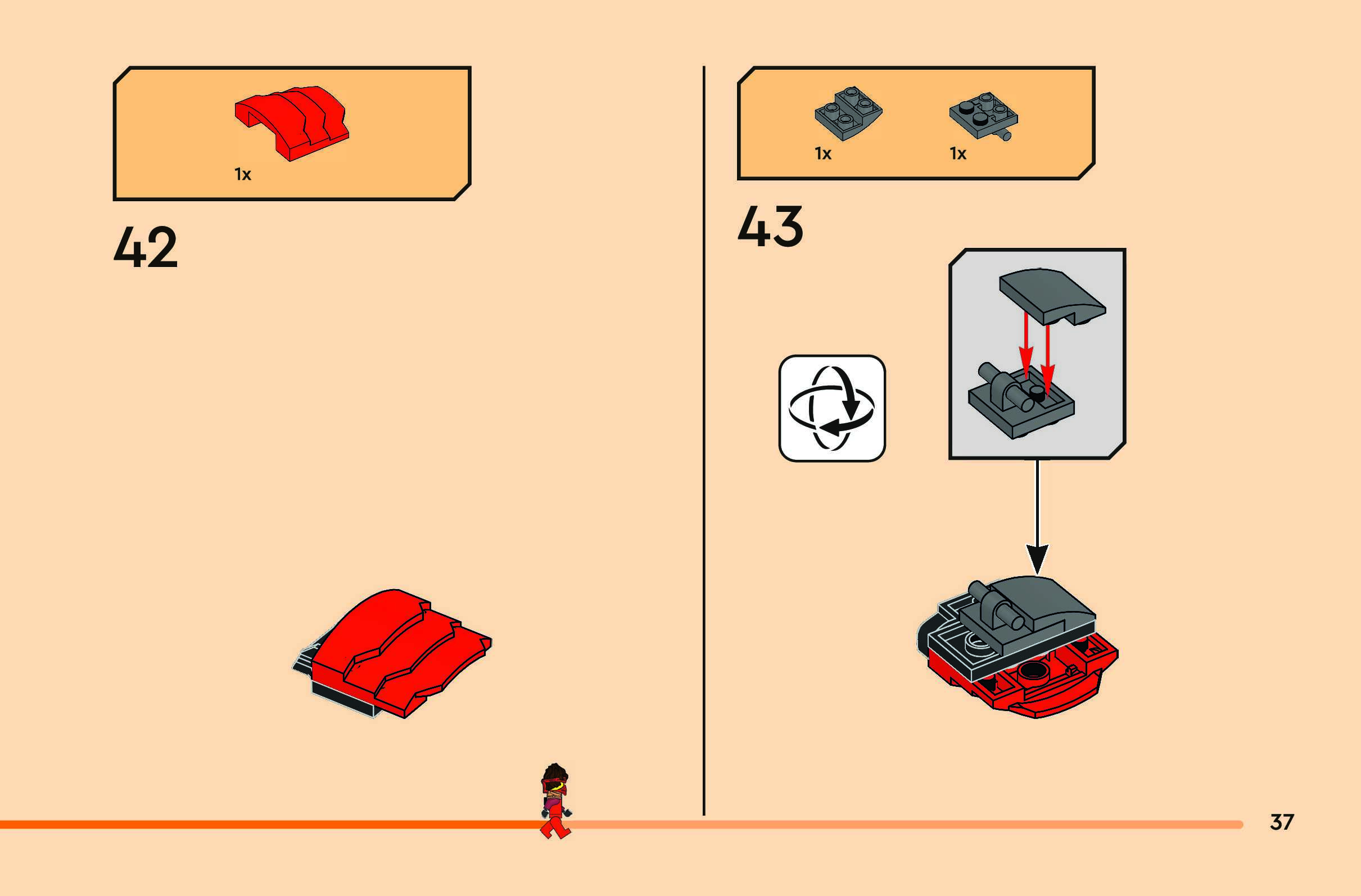 1x

42

1x 1x

43

37