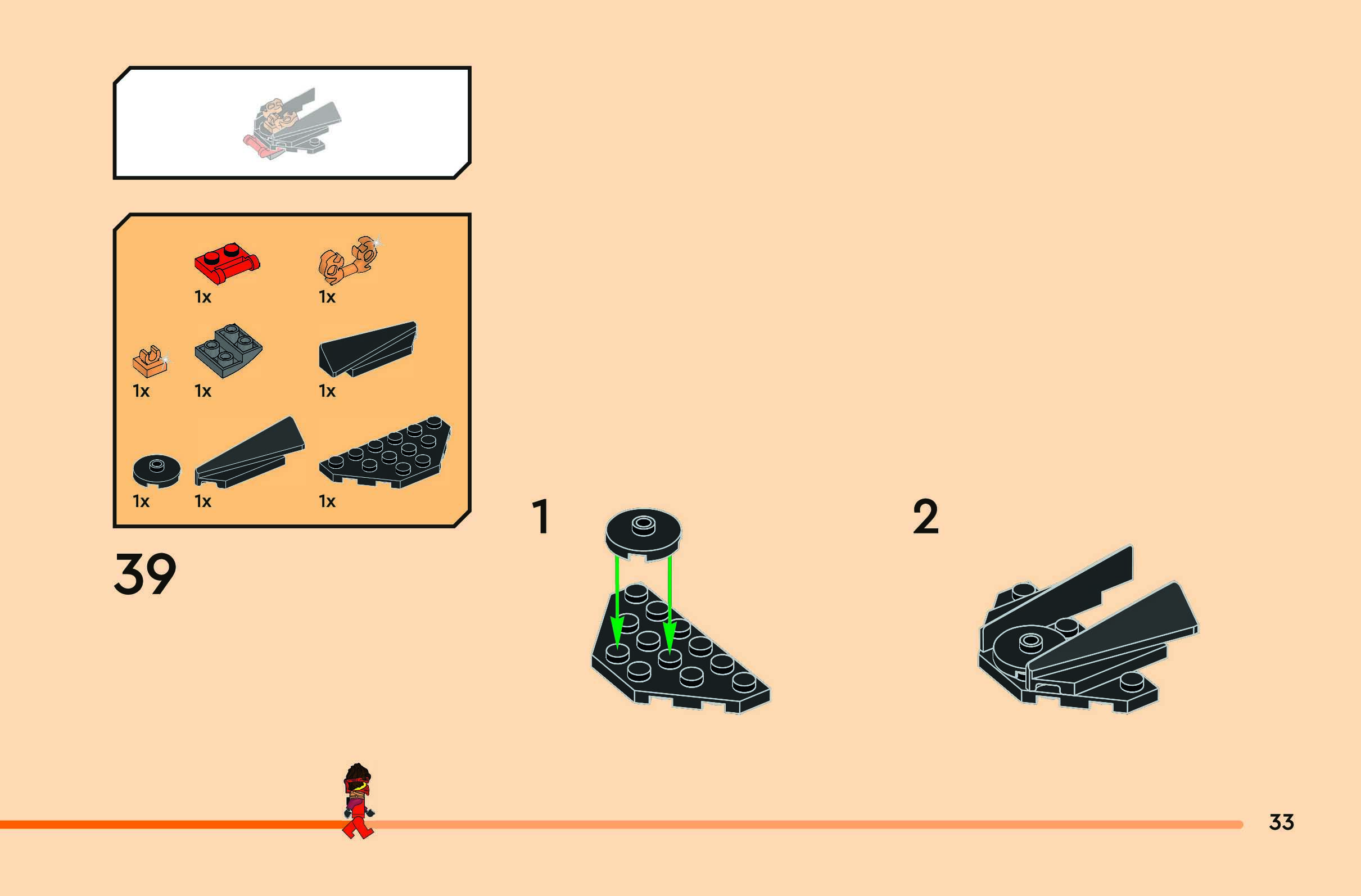 1x 1x

1x 1x 1x

1x 1x 1x

39

1

2

33