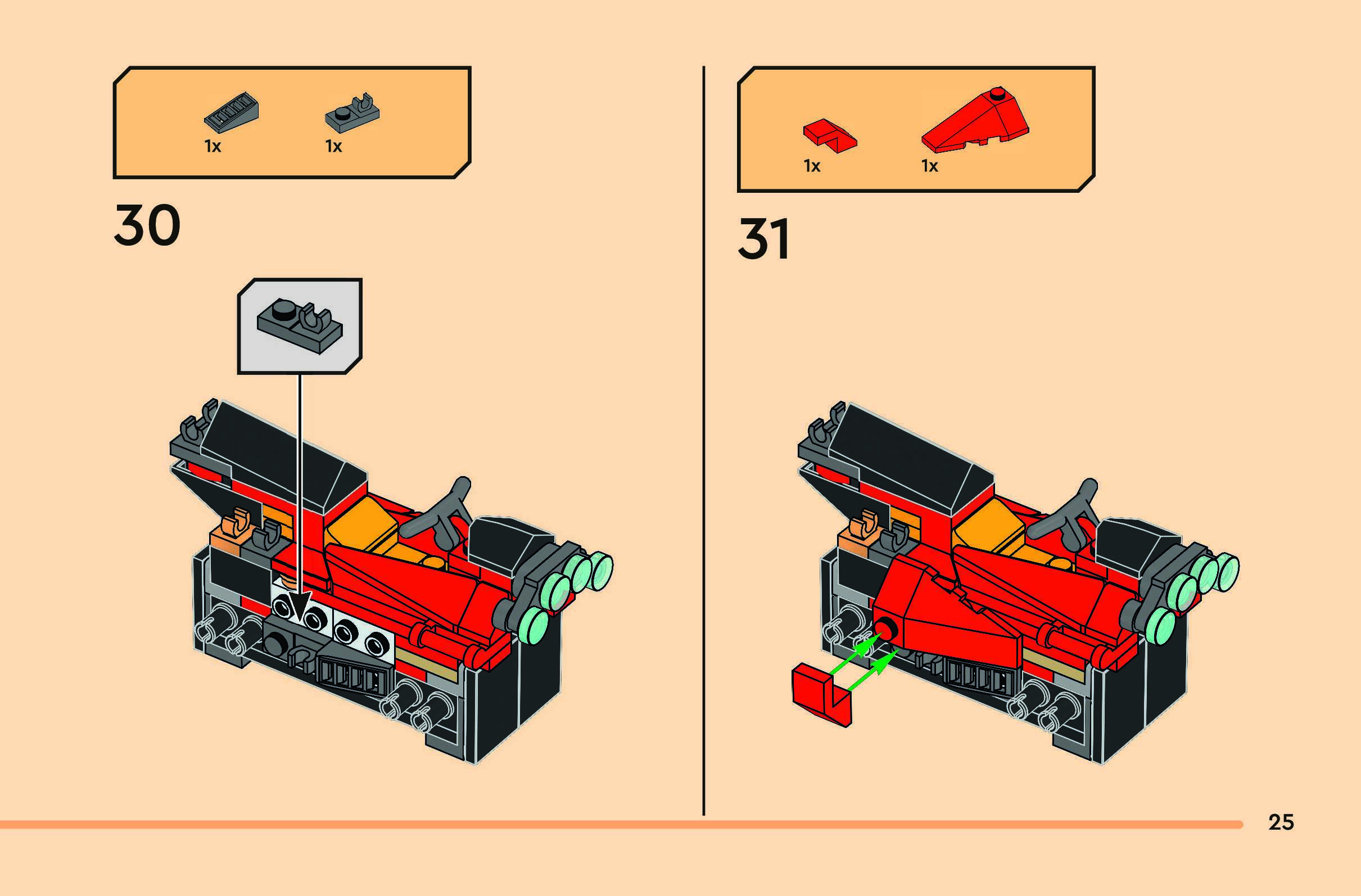 1x 1x

30

1x 1x

31

25