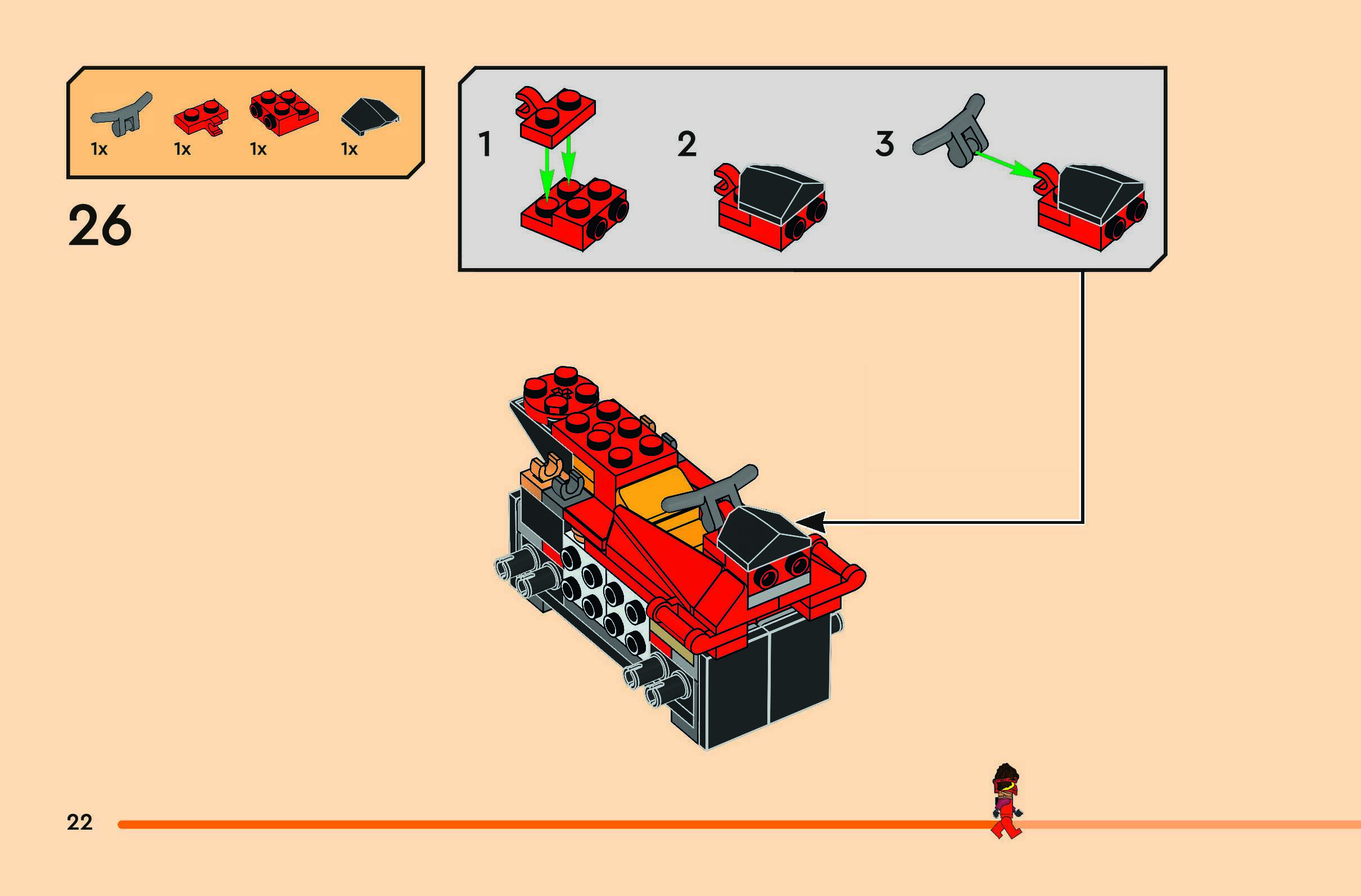 1x 1x 1x 1x

26

1

2

3

22