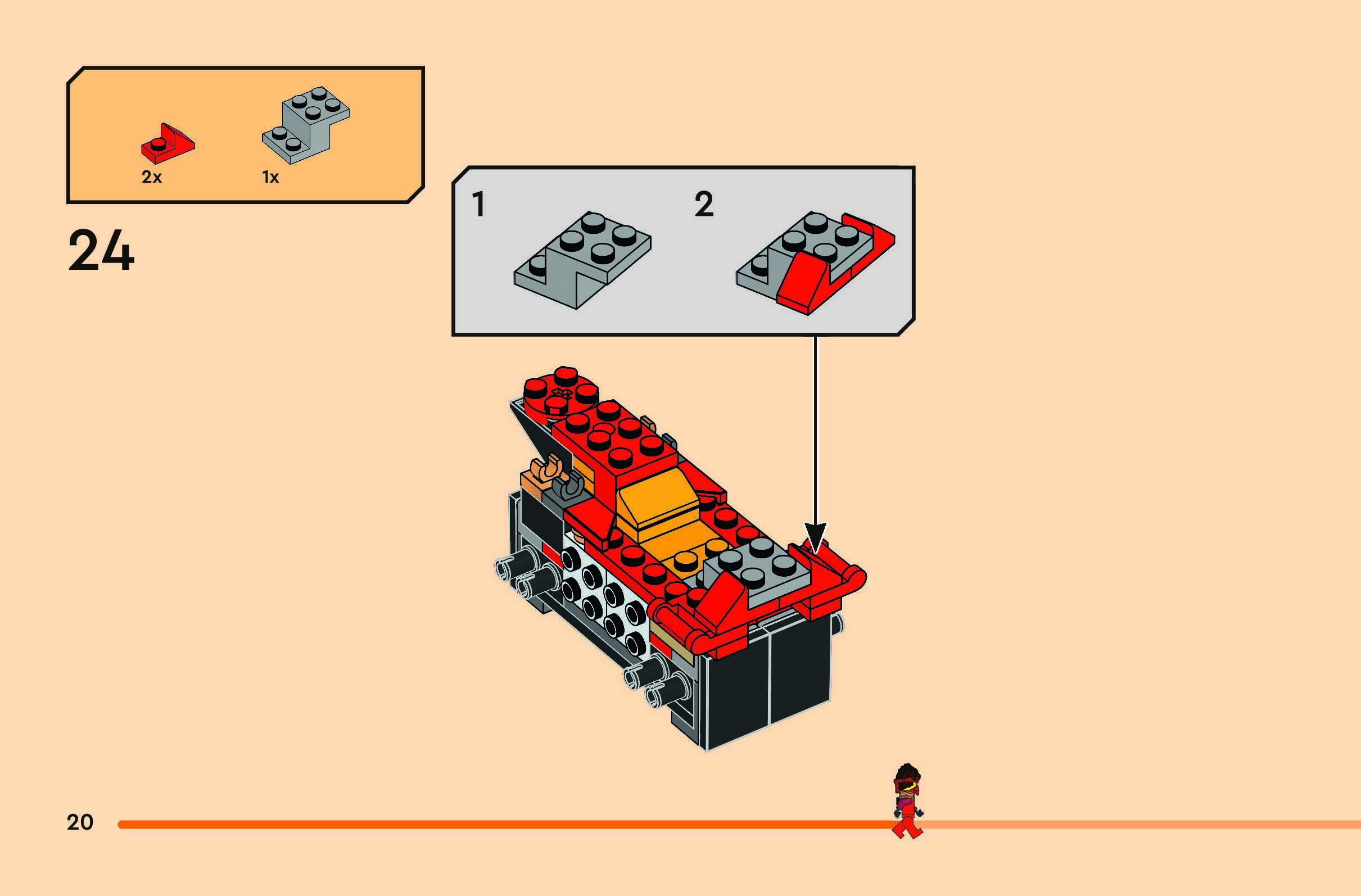 2x
1x

24

1
2

20