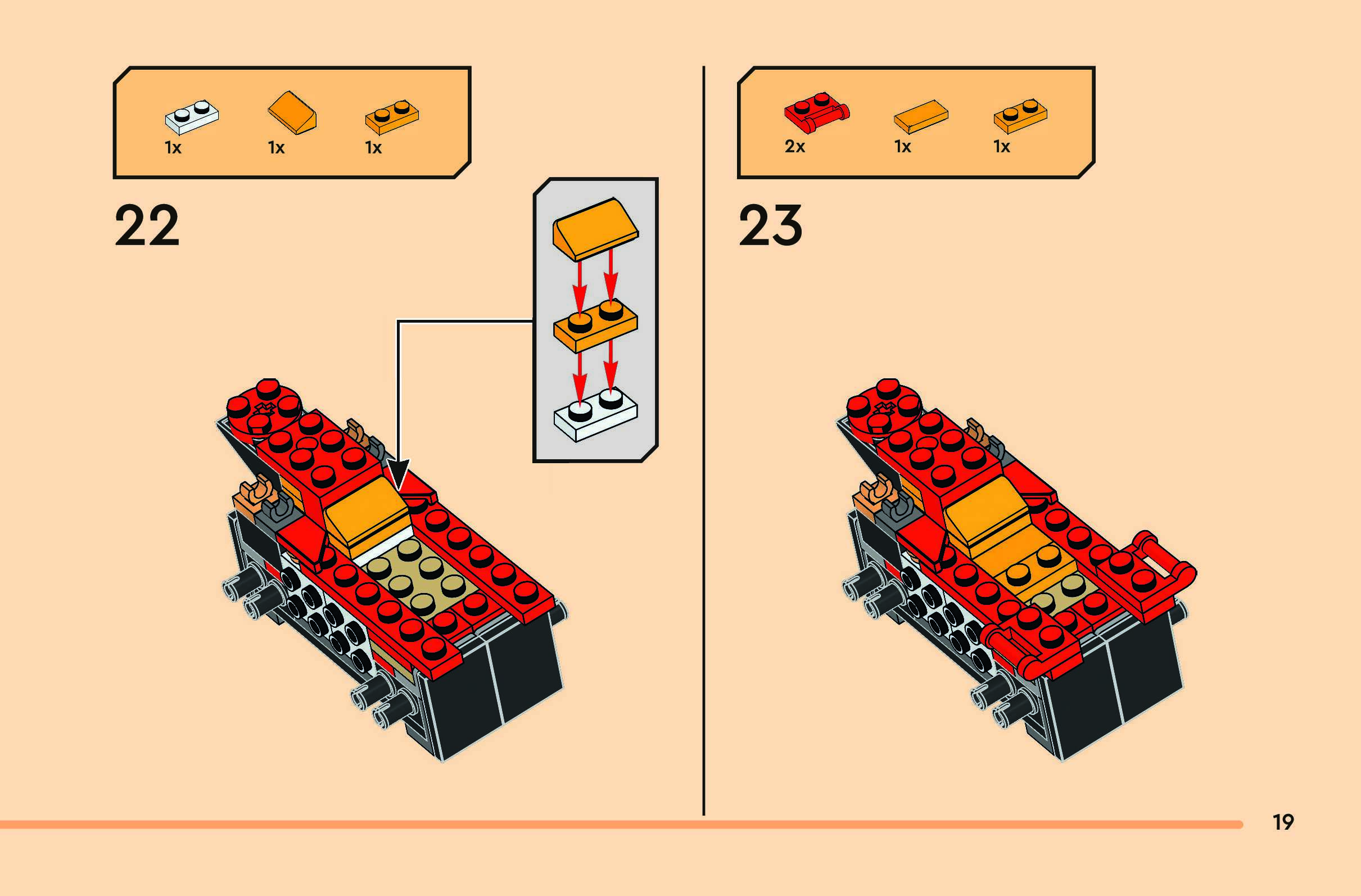 1x 1x 1x

22

2x 1x 1x

23

19