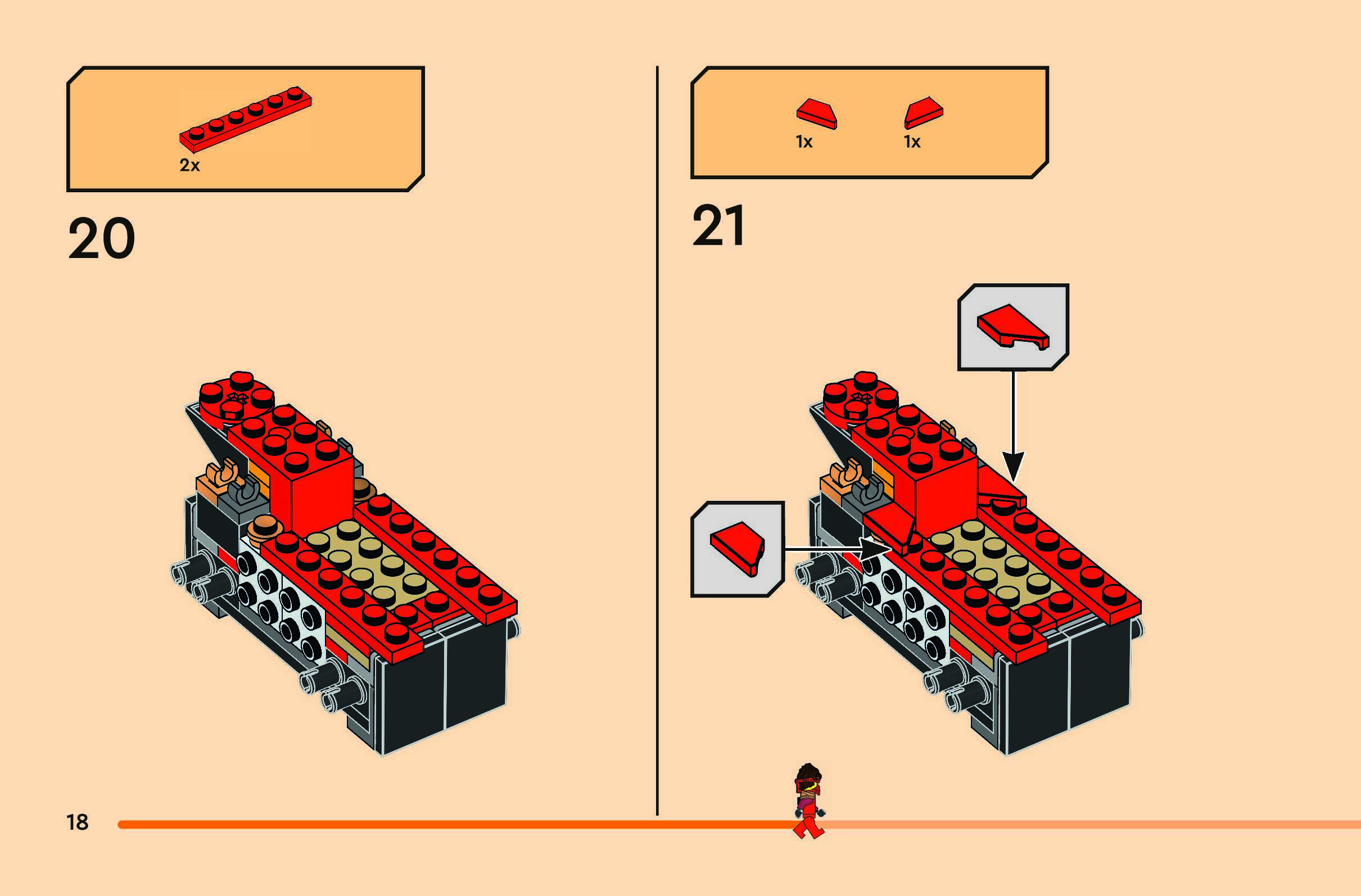 2x

20

1x 1x

21

18