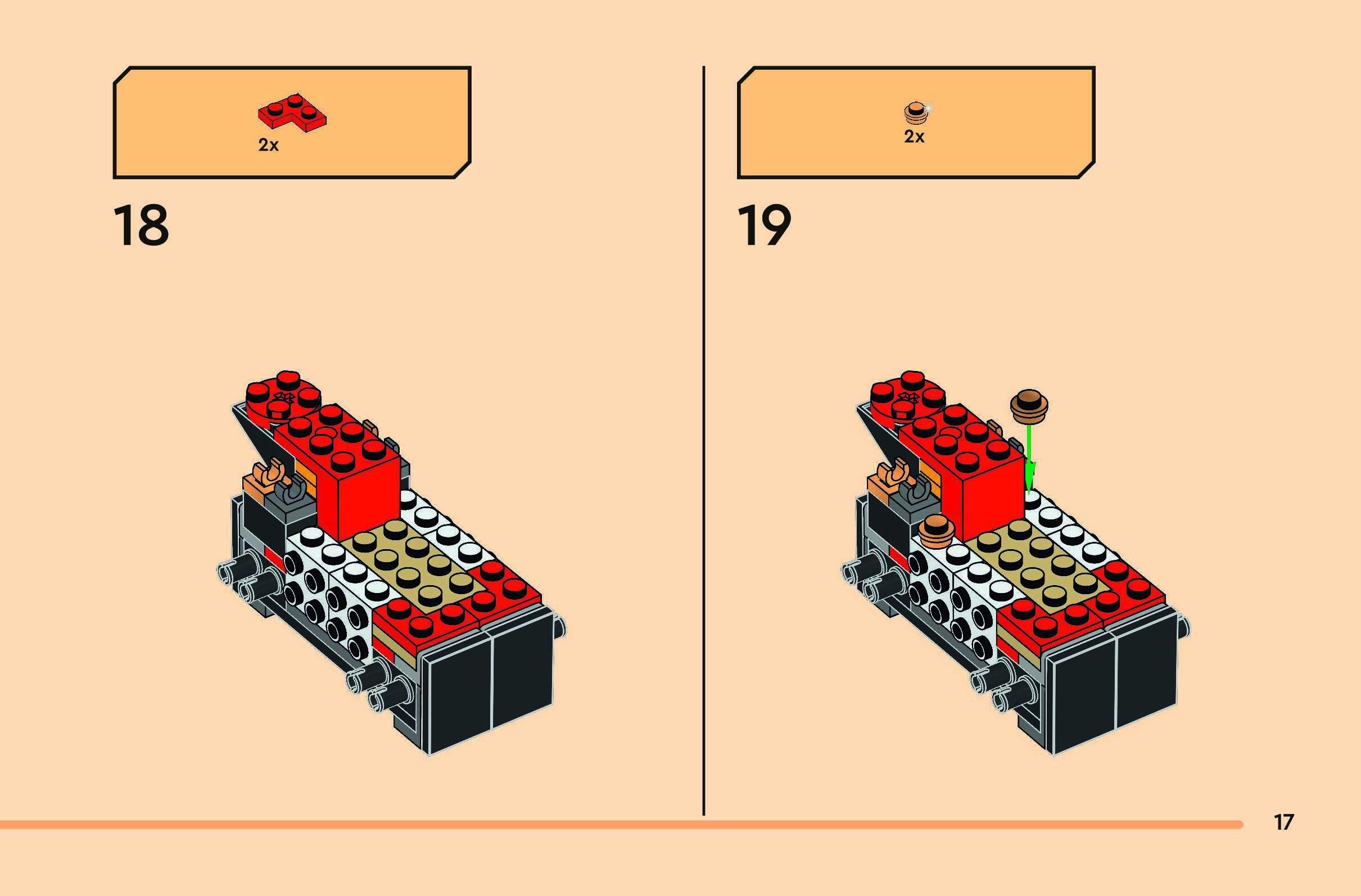 2x

18

2x

19

17