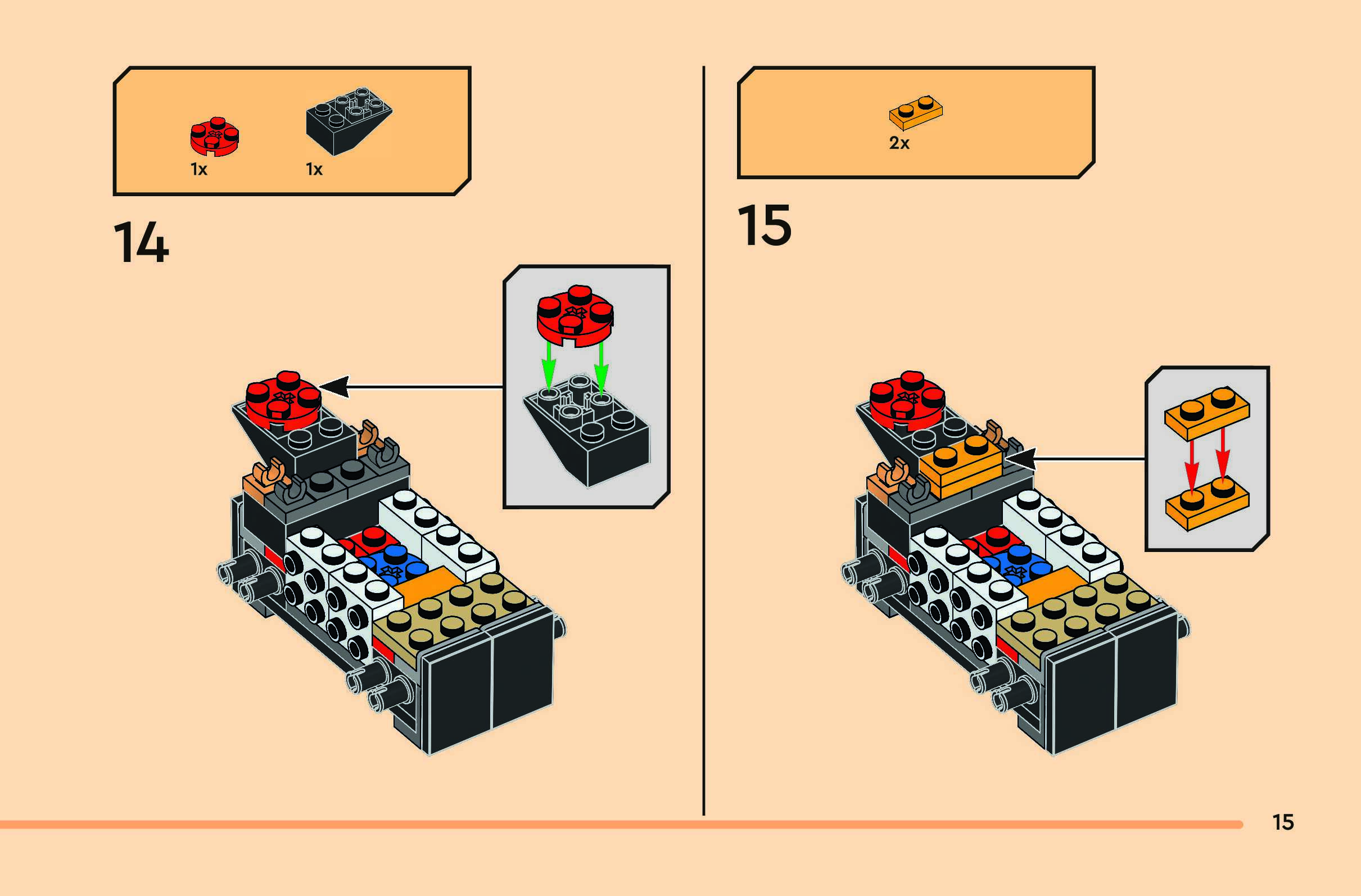 1x

1x

14

2x

15

15