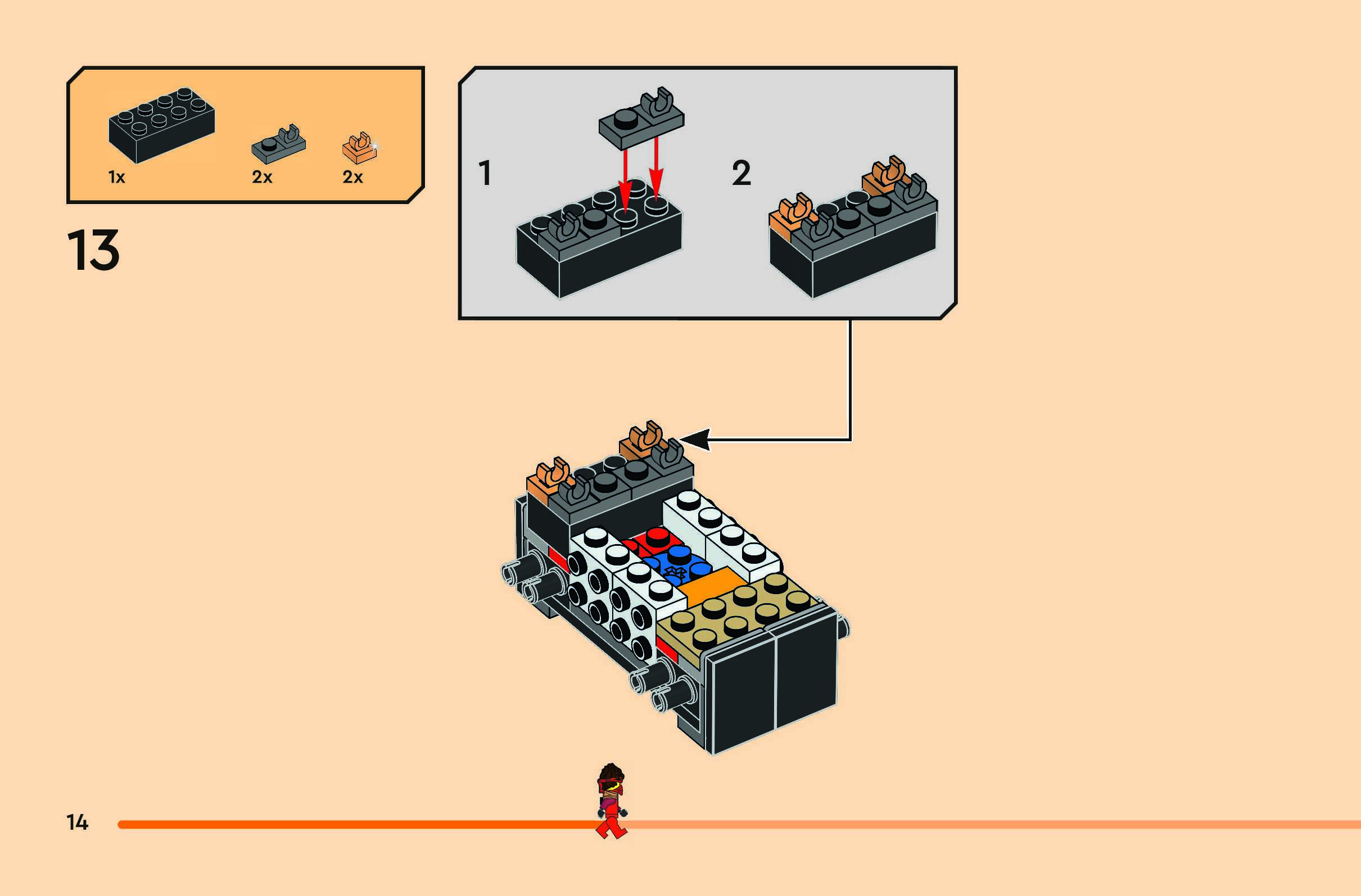 1x
2x
2x

13

1

2

14